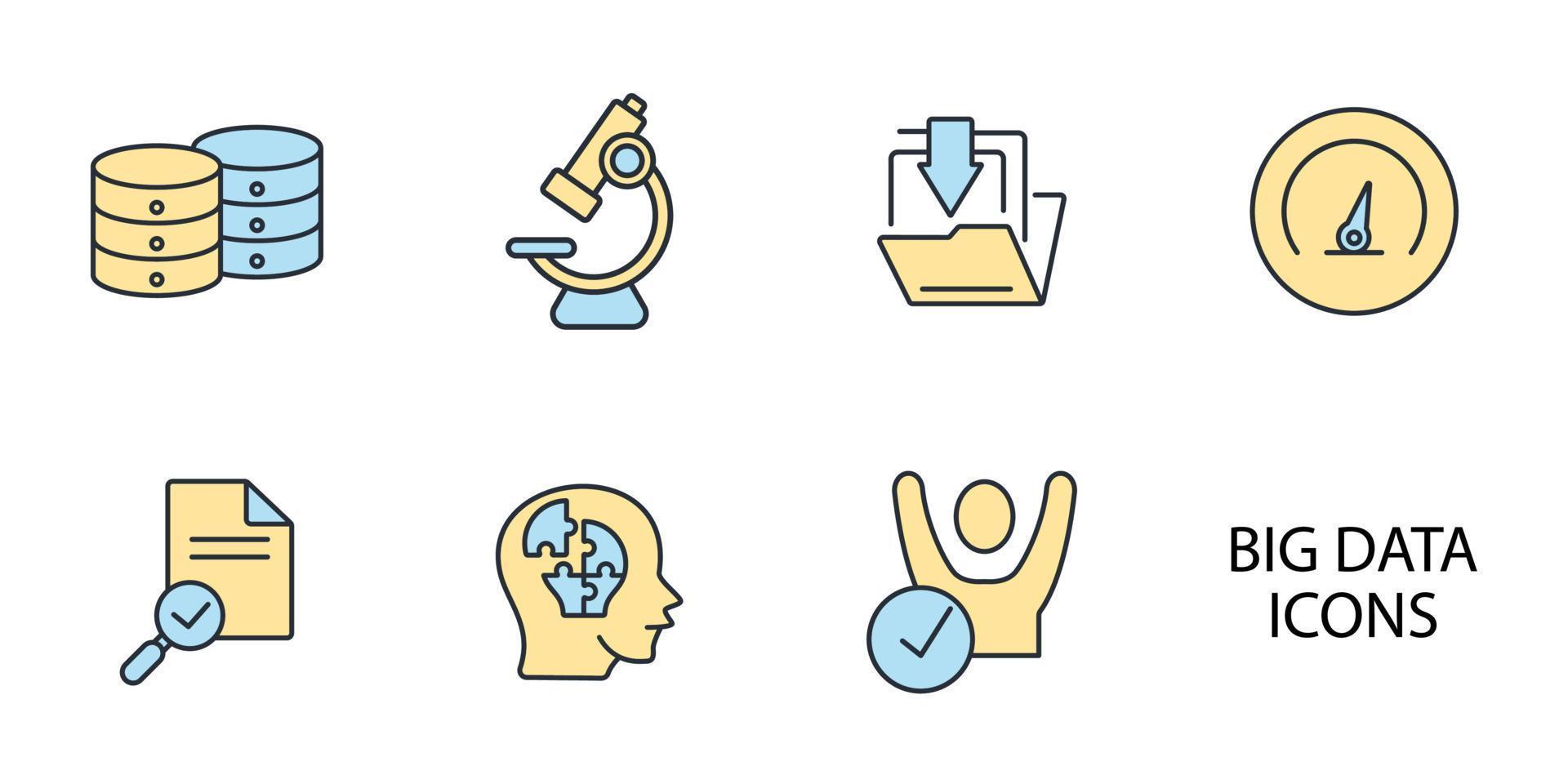 BIG DATA ICONS