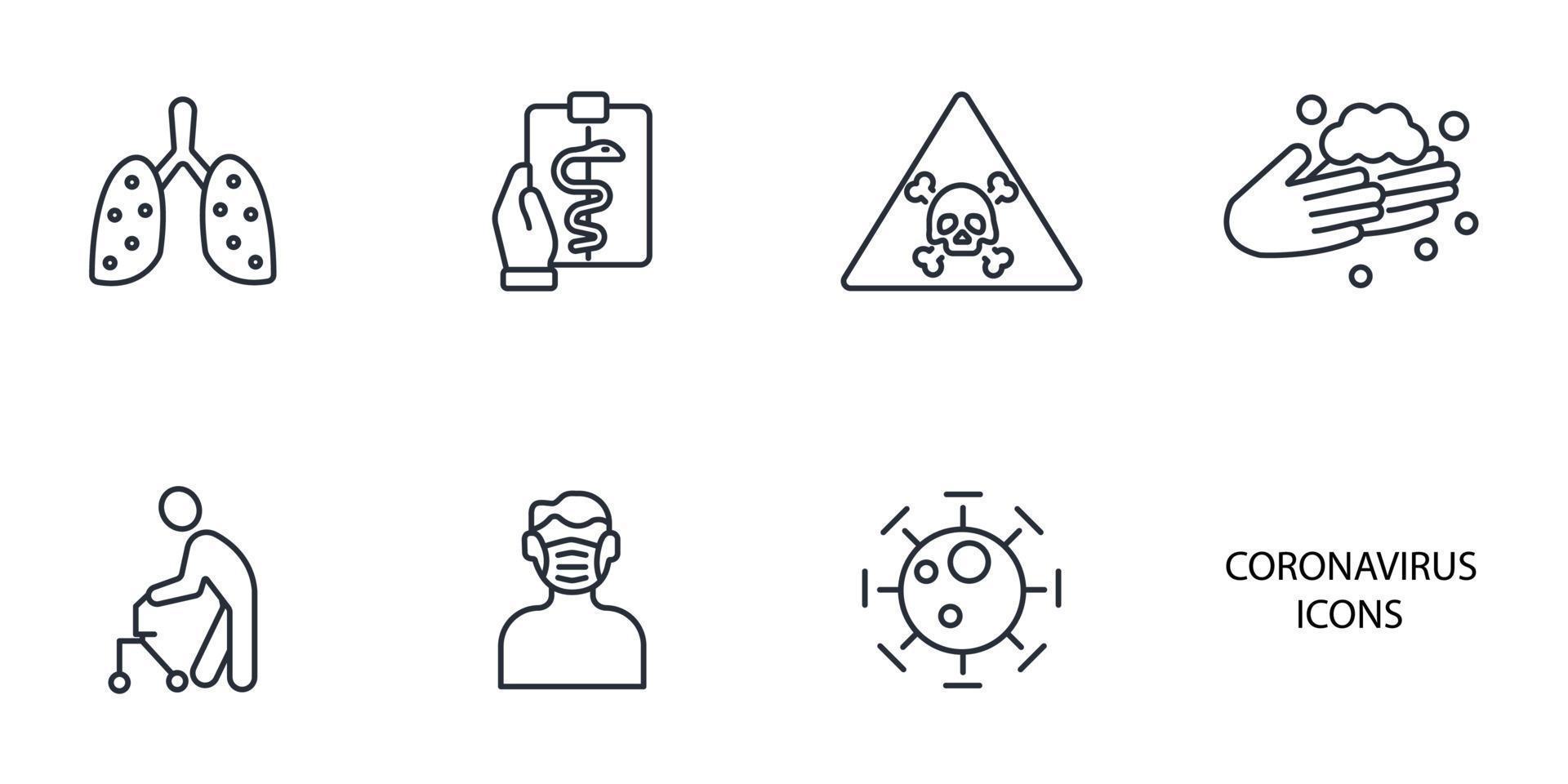 CORONAVIRUS
ICONS