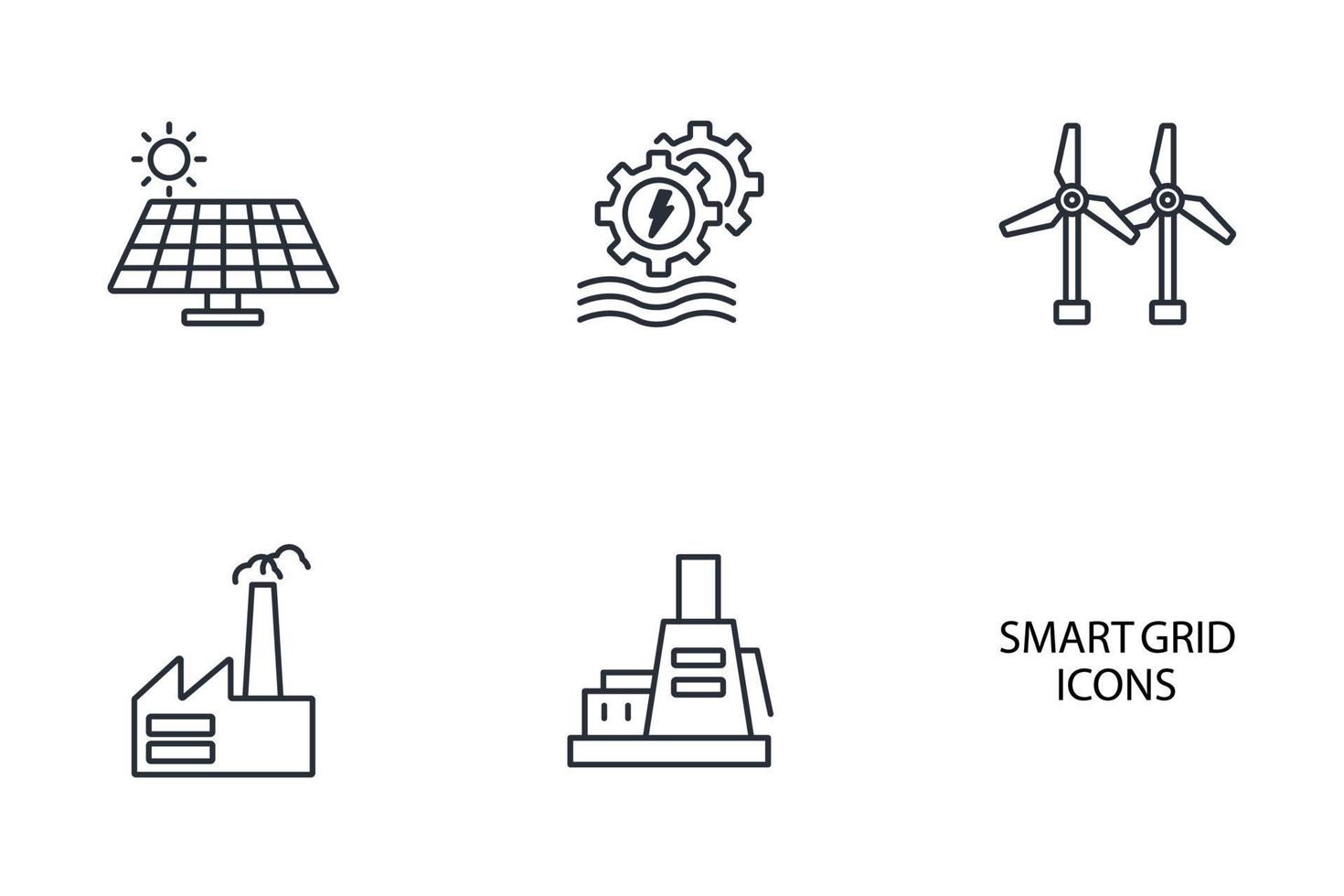 SMART GRID
ICONS