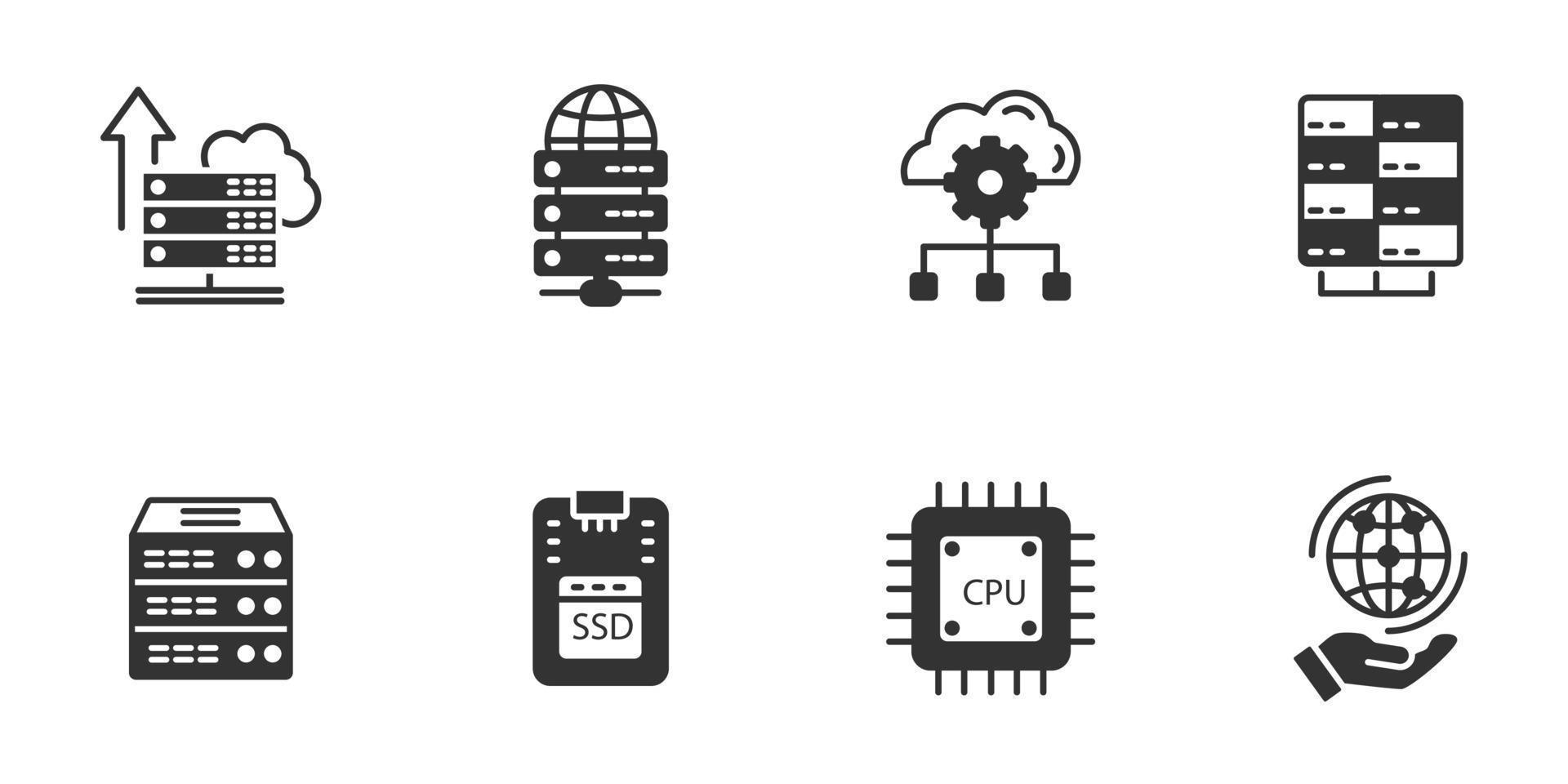 SSD

CPU