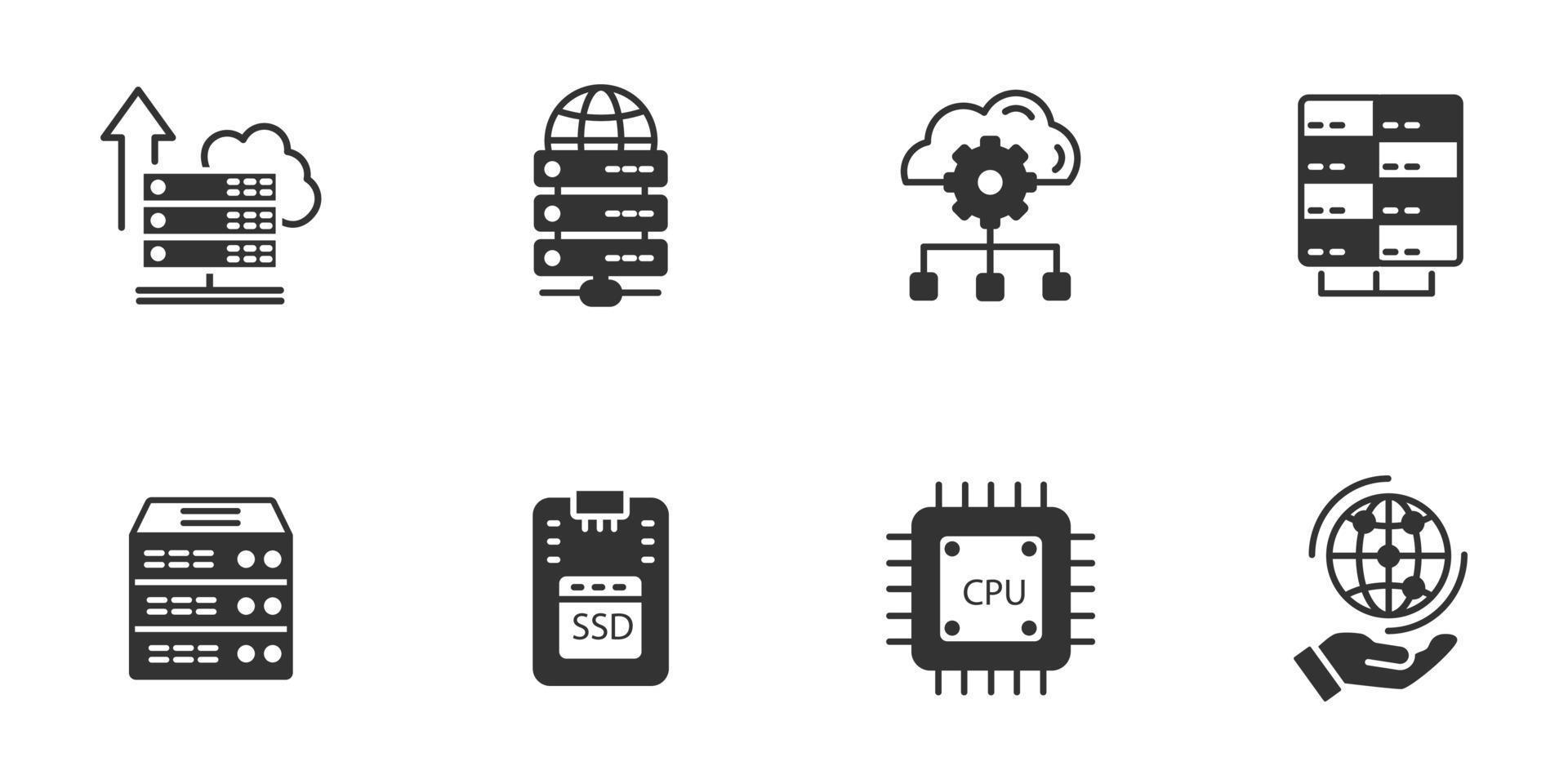 SSD

CPU