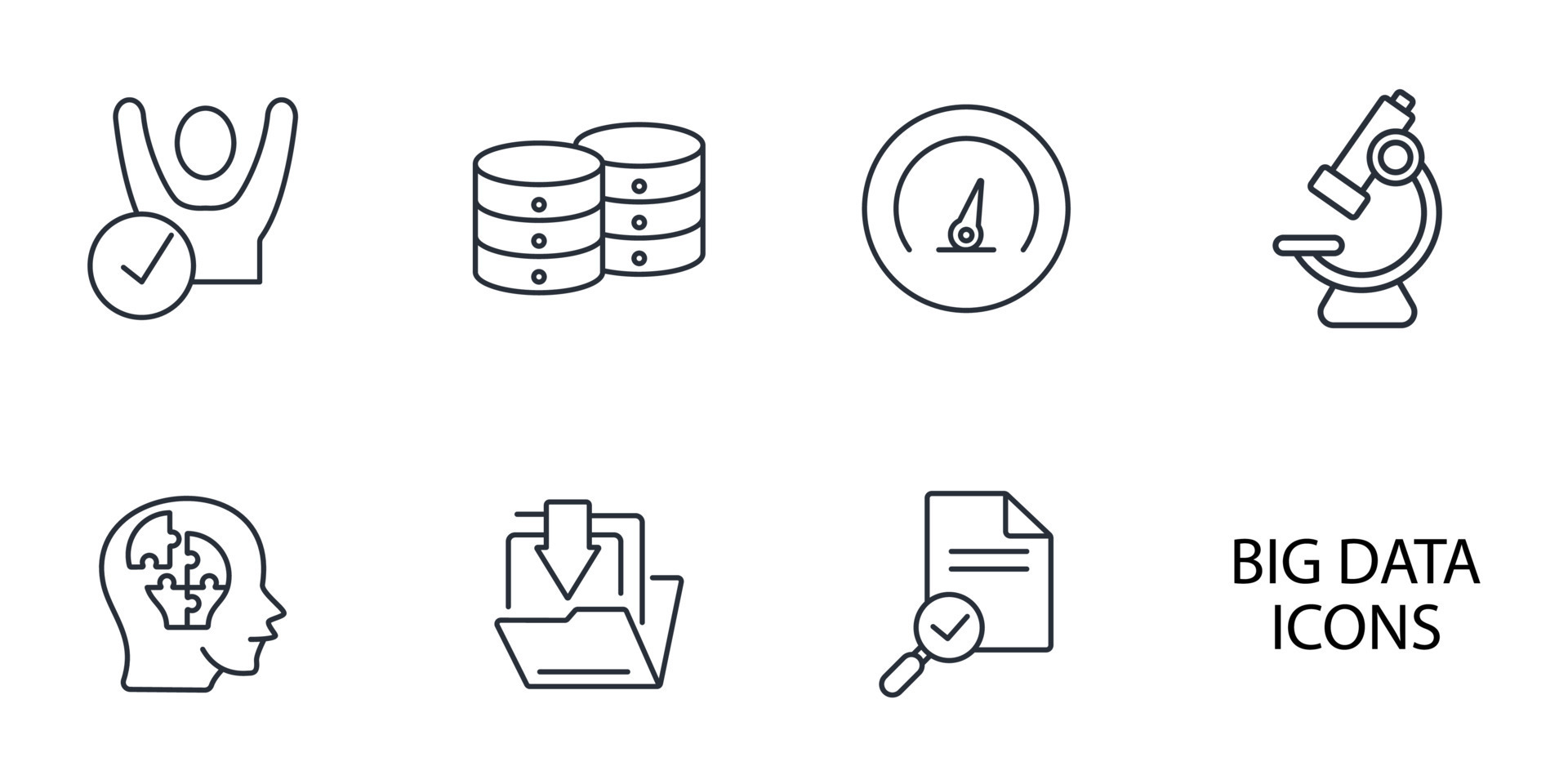 BIG DATA ICONS