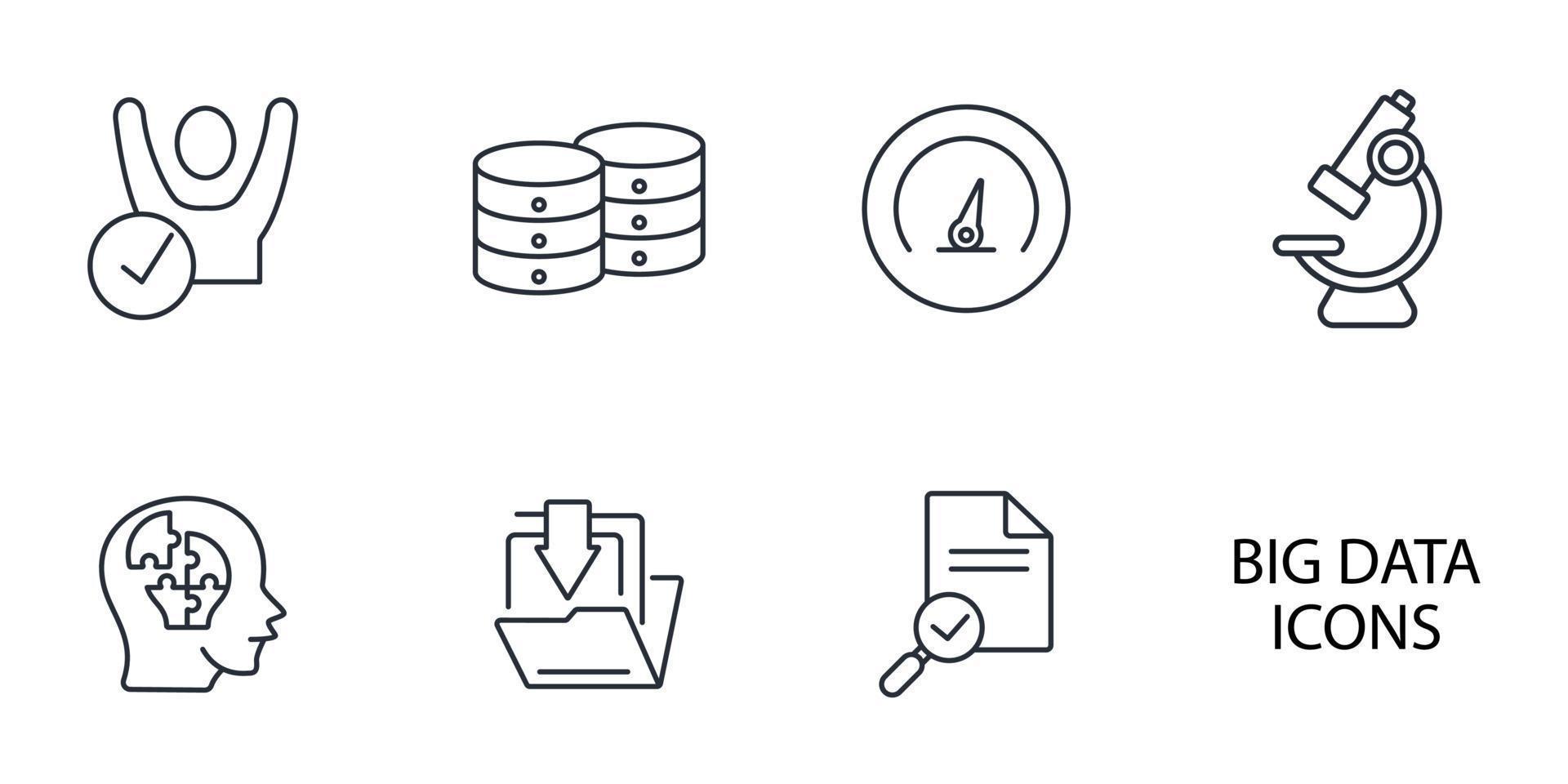 BIG DATA ICONS