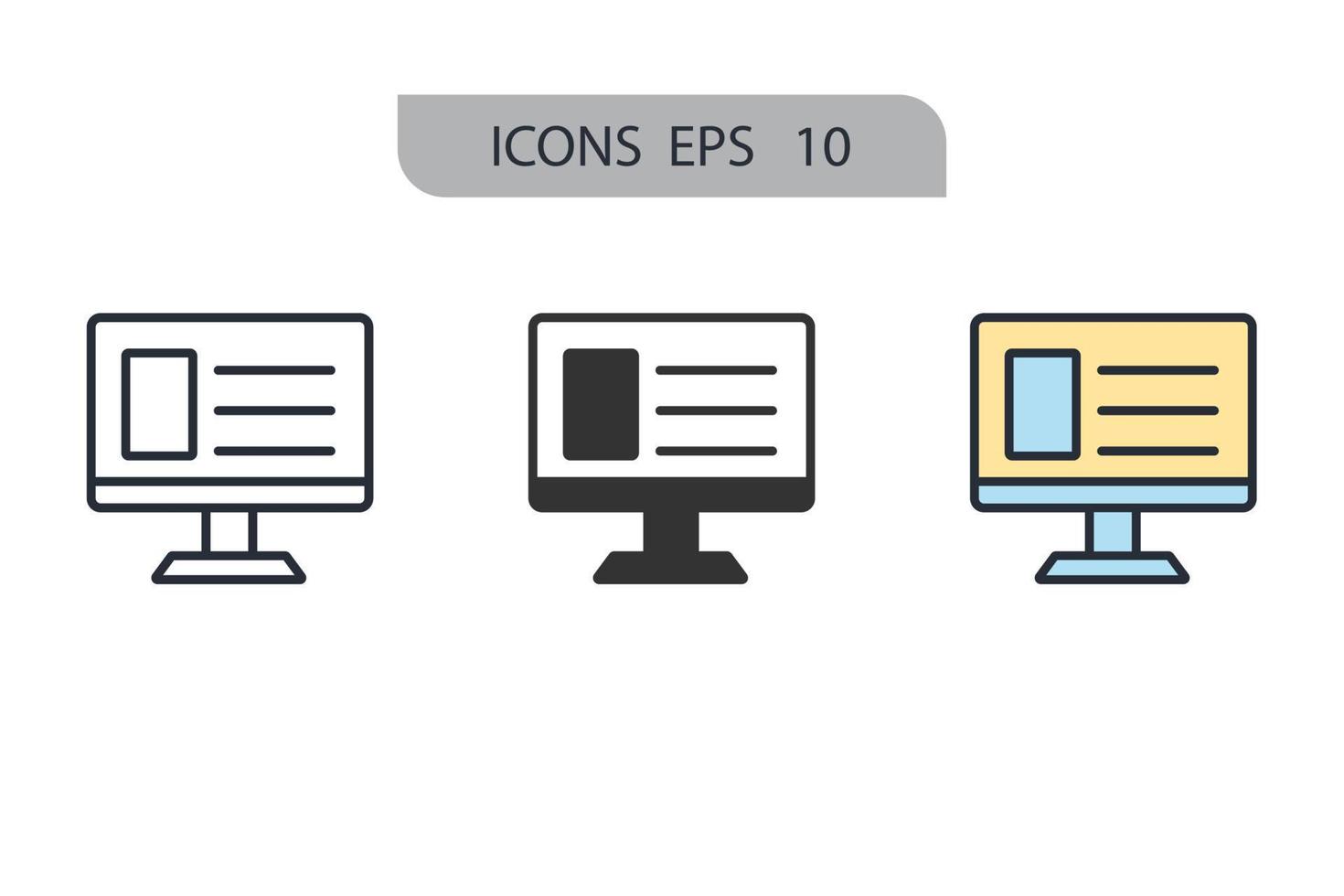 ICONS EPS 10