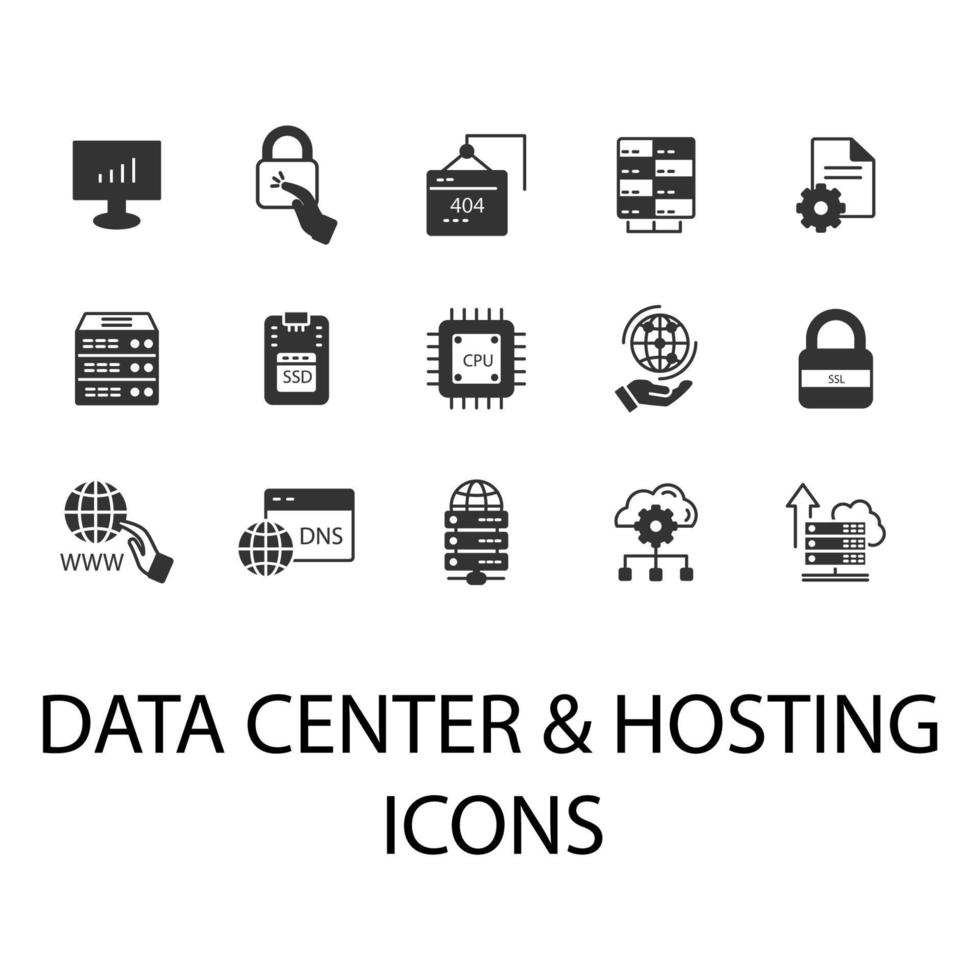 404

SSD

CPU

SSL

WWW

DNS

DATA CENTER & HOSTING ICONS