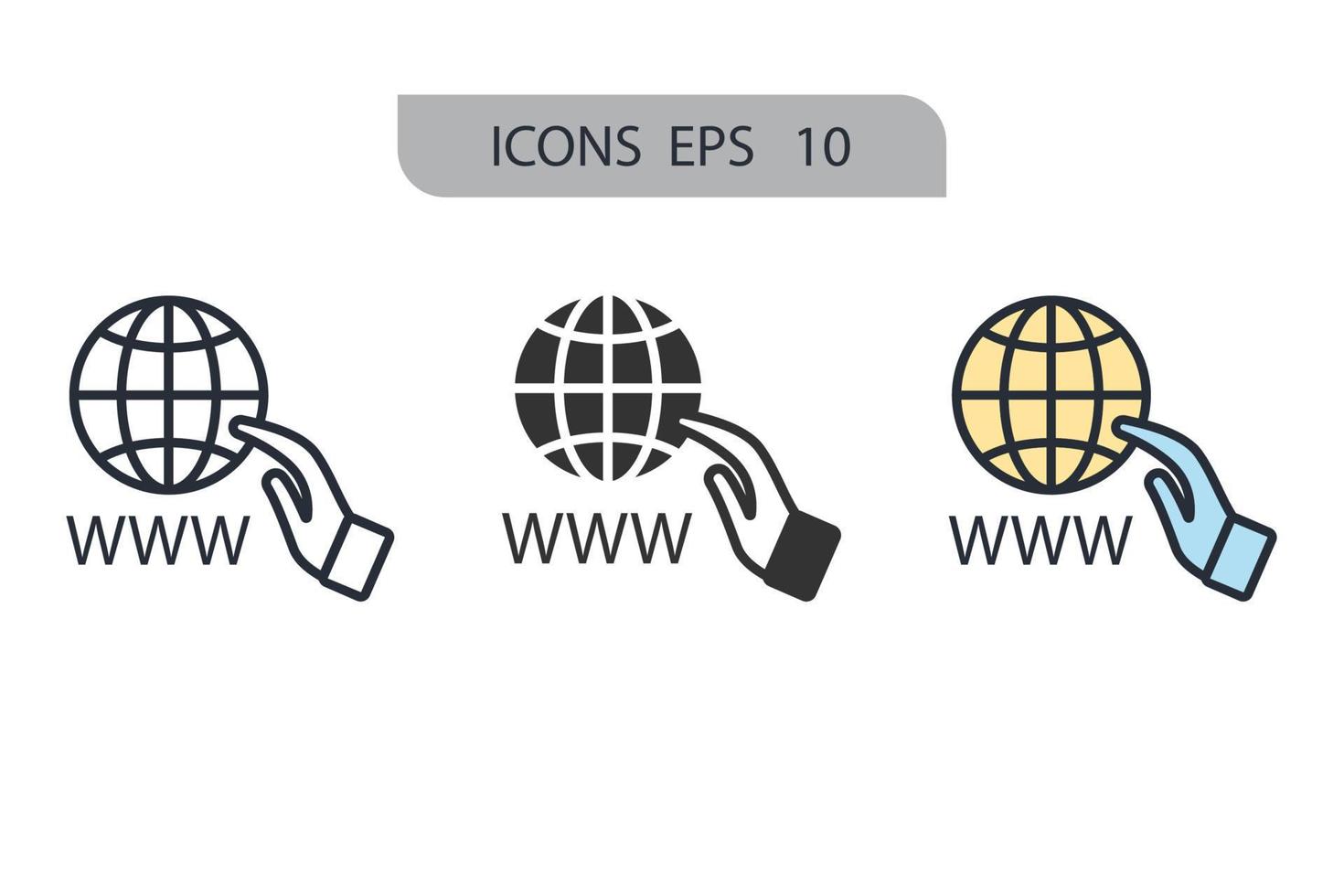 ICONS EPS 10

WWW

WWW

WWW