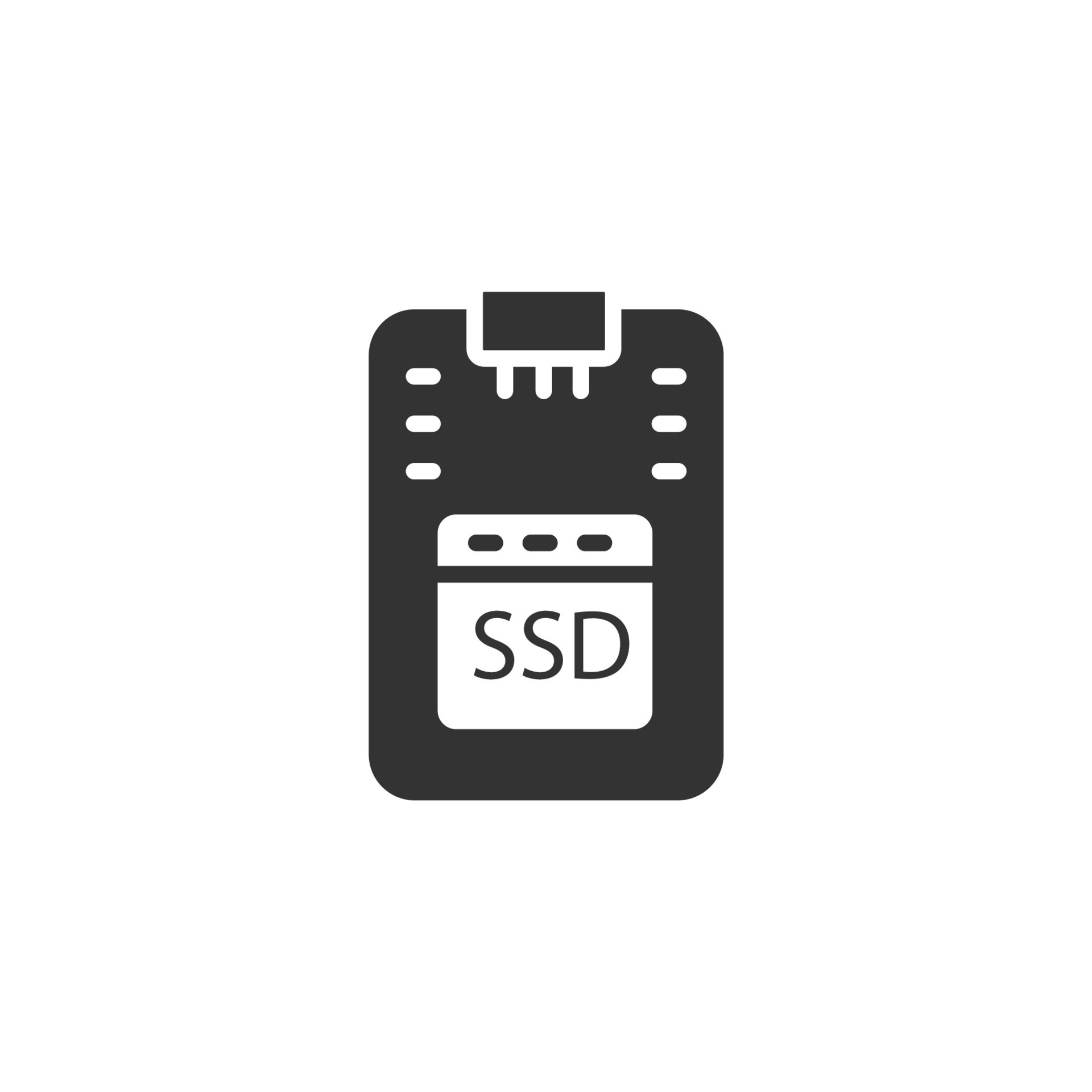 SSD