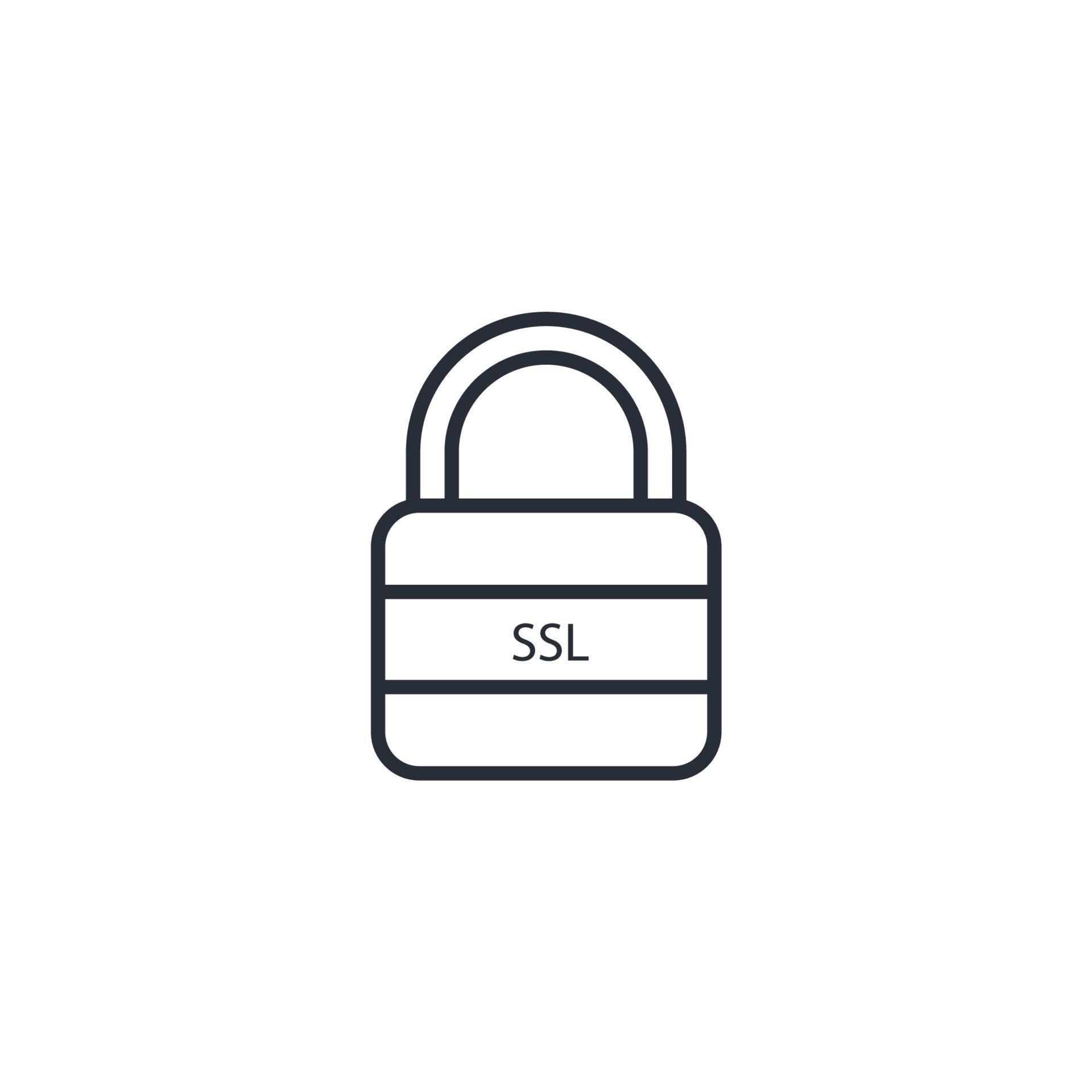 SSL