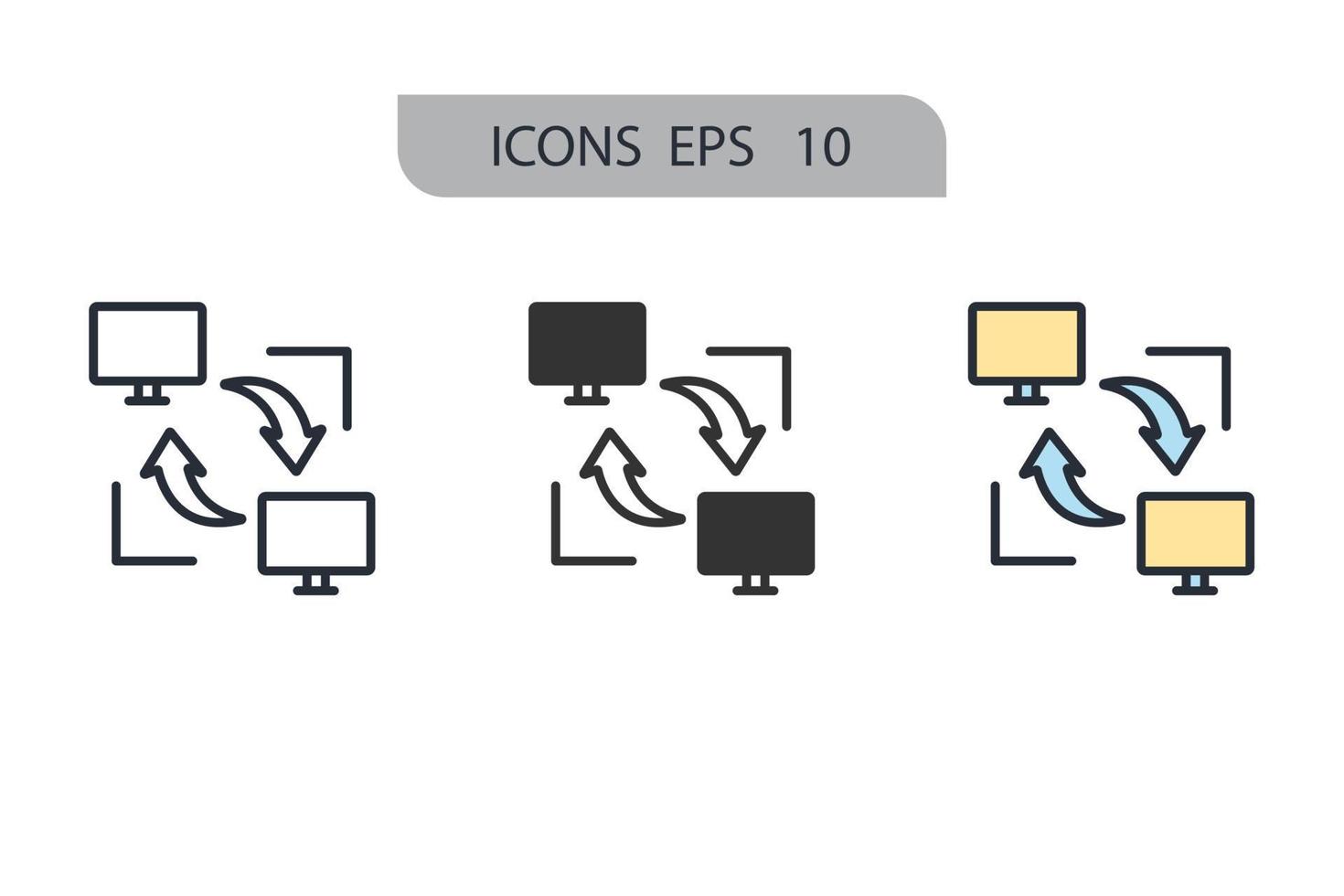 ICONS EPS 10