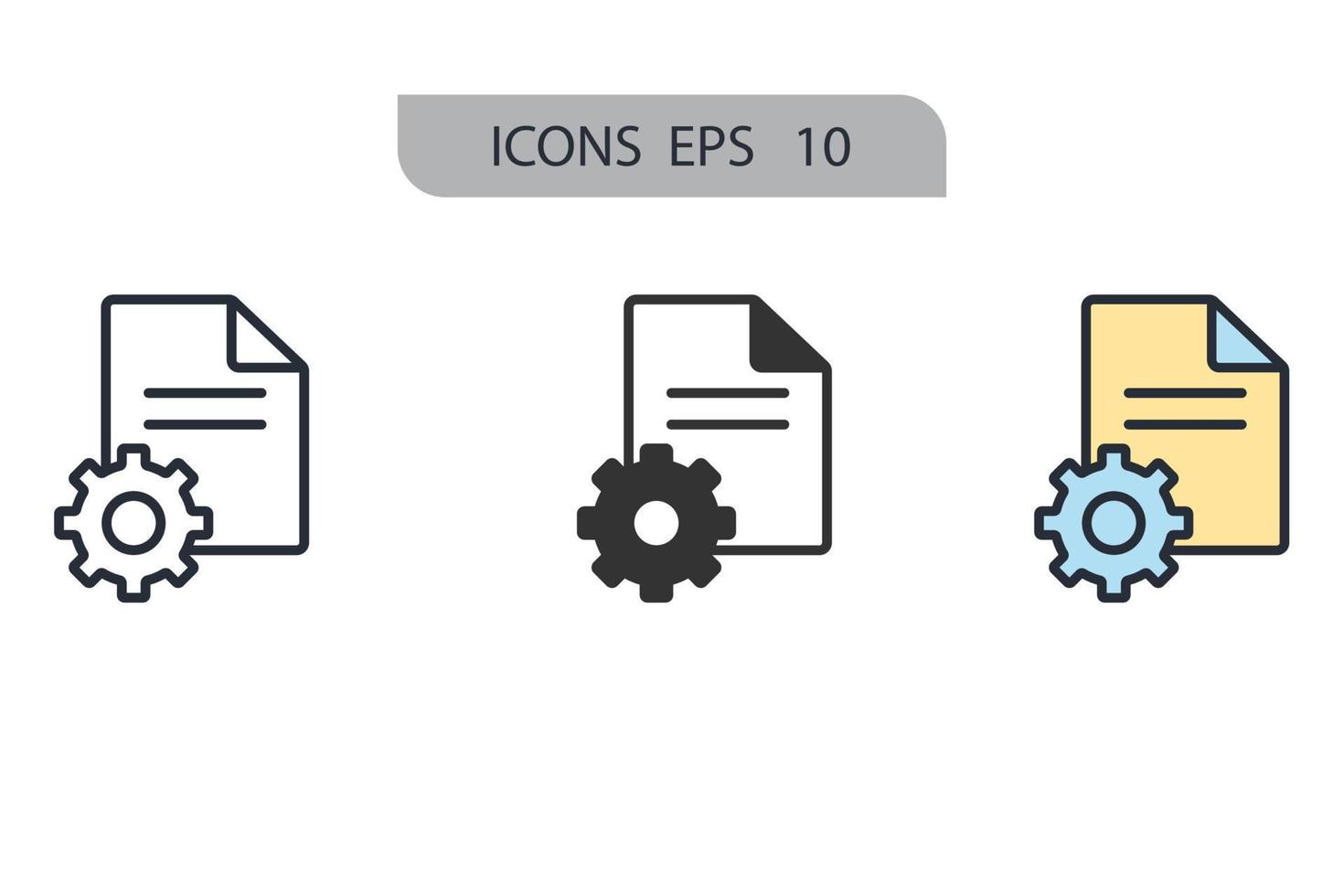 ICONS EPS 10