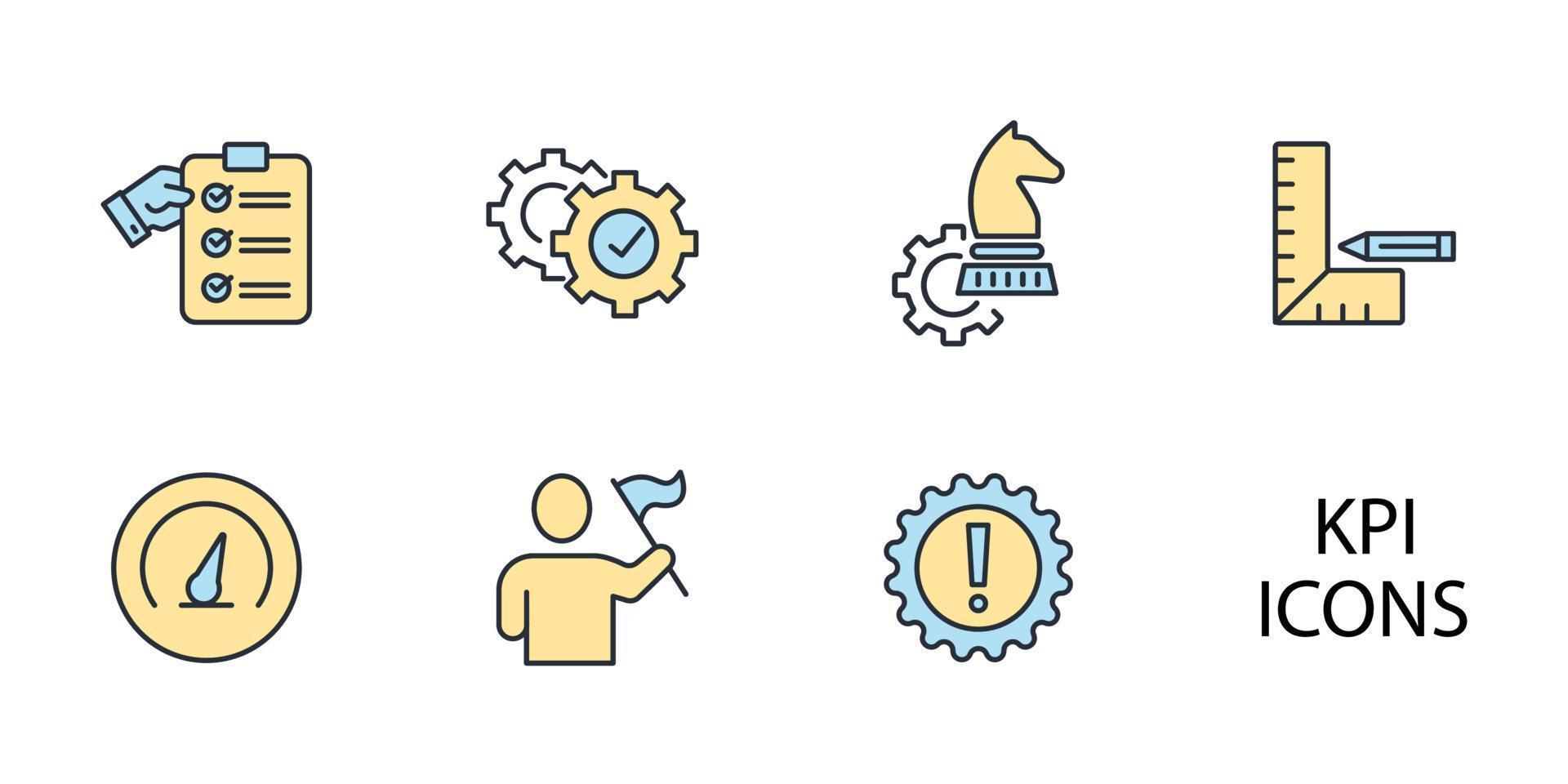 KPI
ICONS