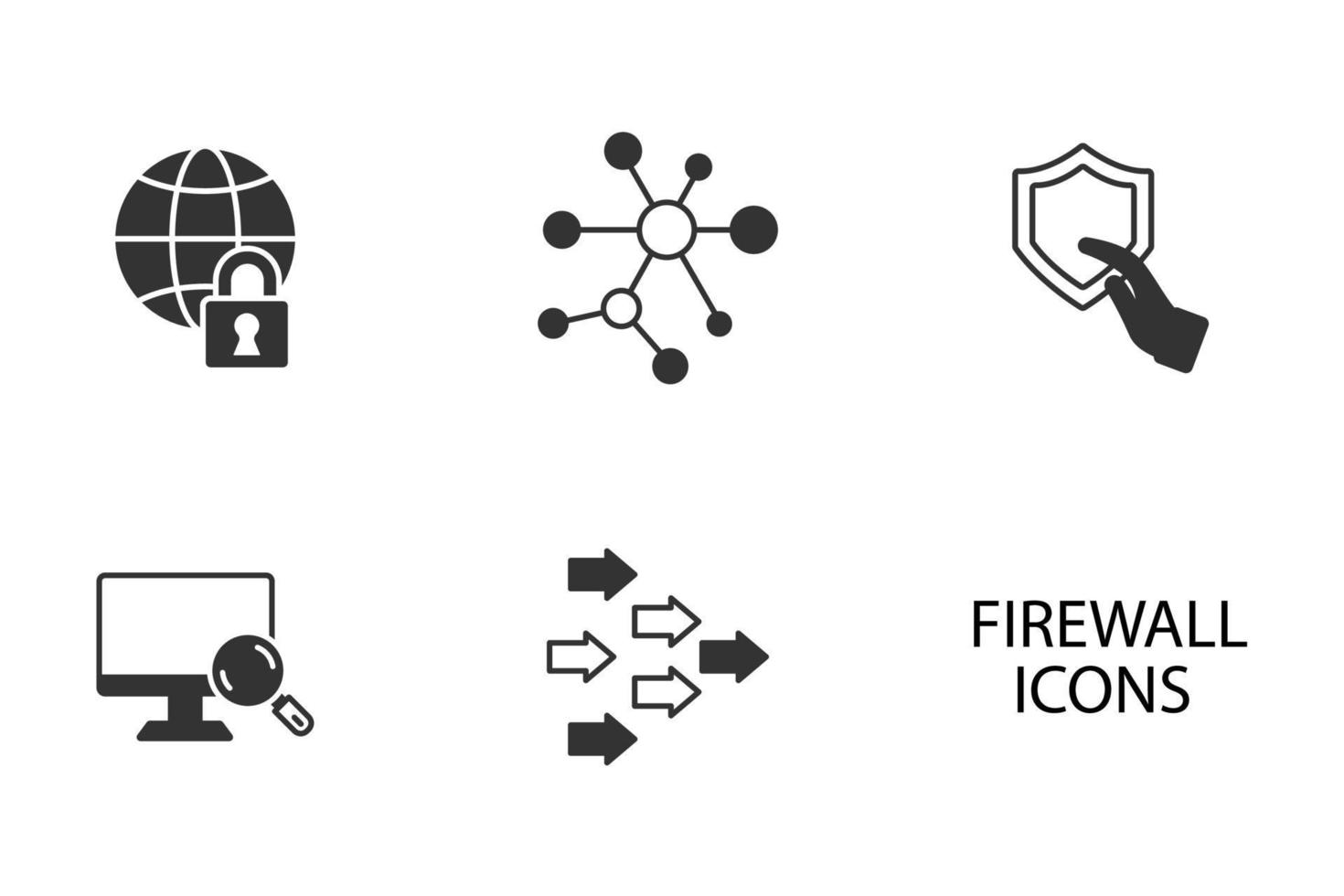 FIREWALL ICONS