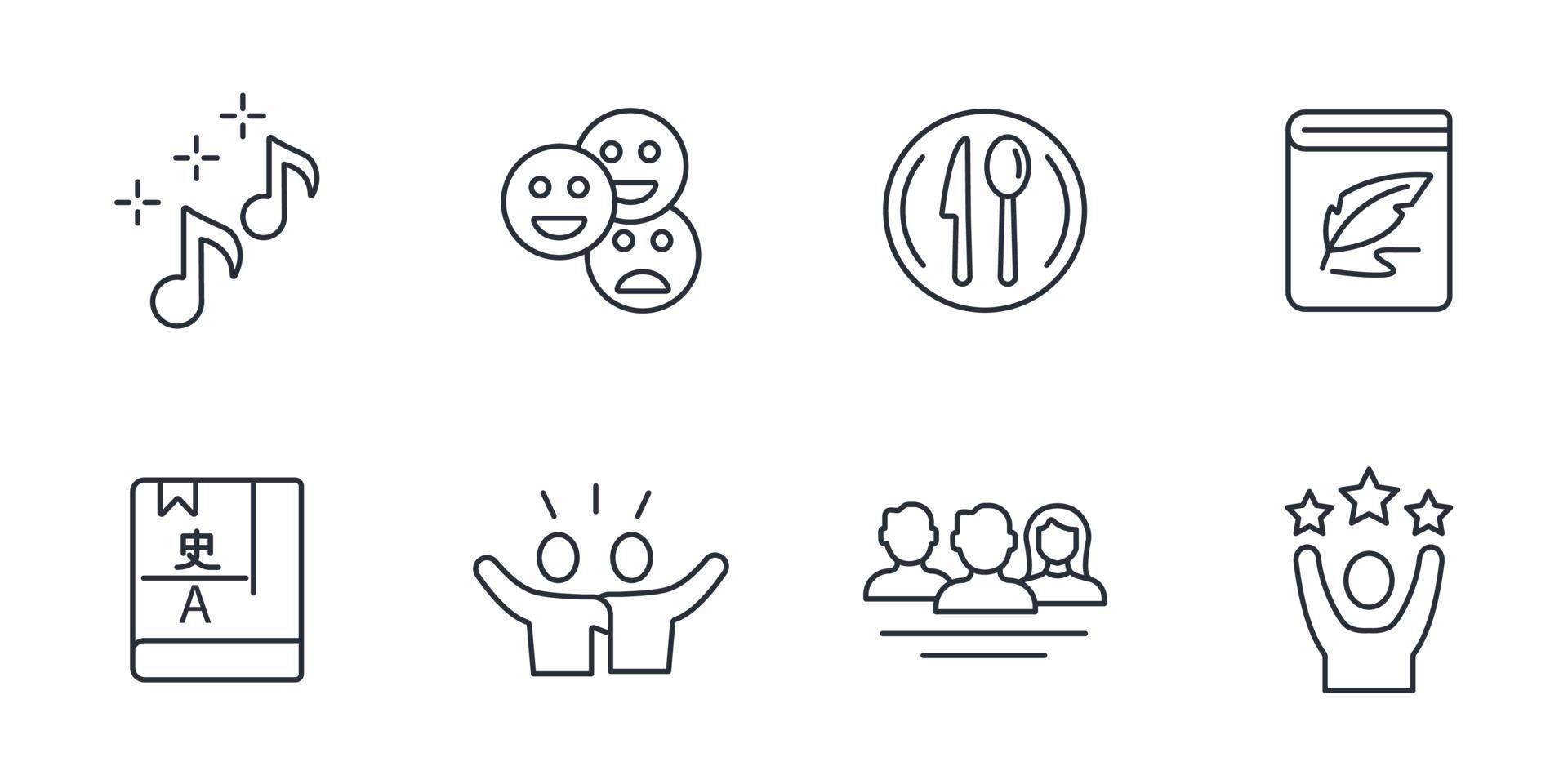 史
A