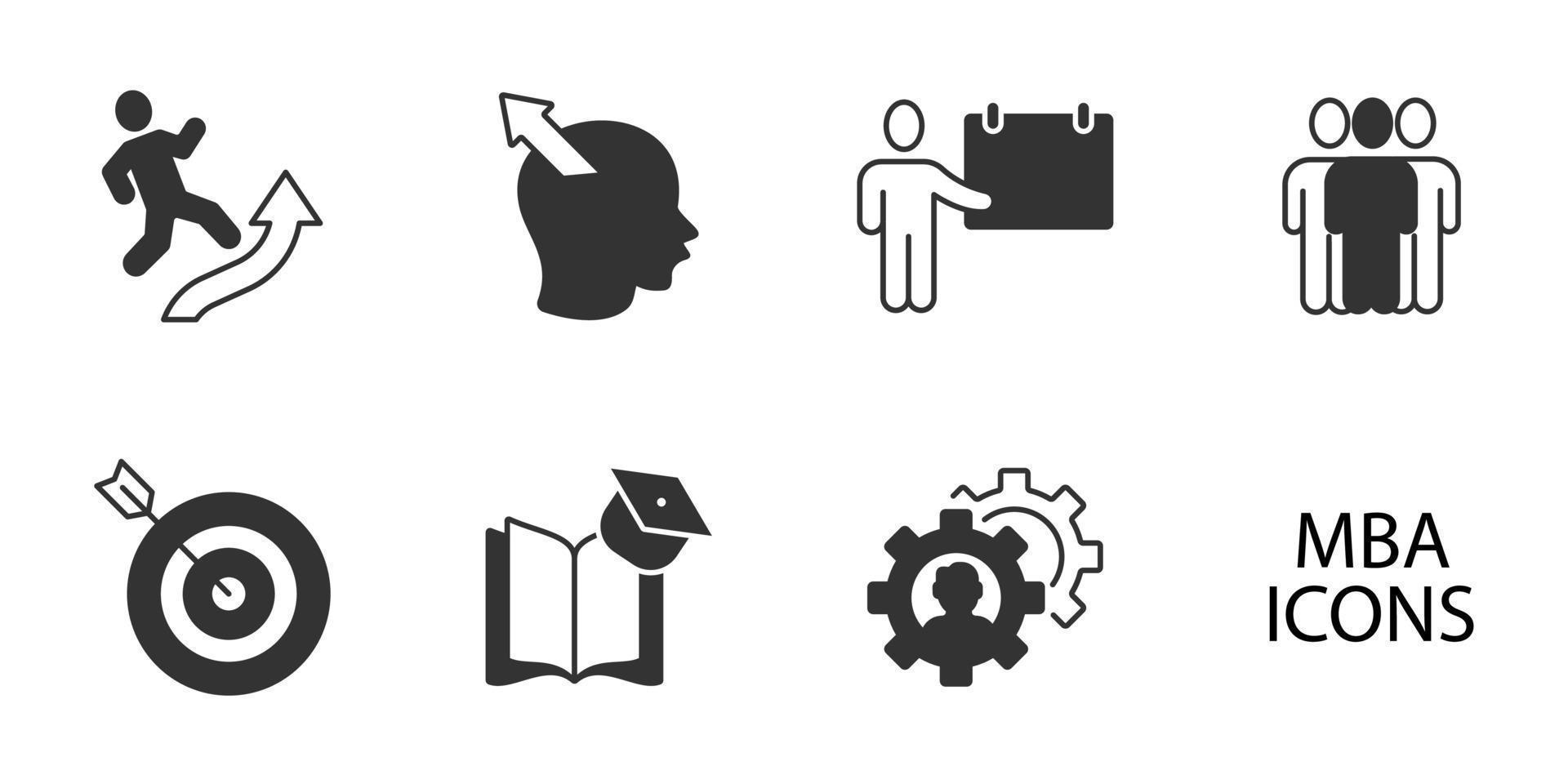 MBA
ICONS