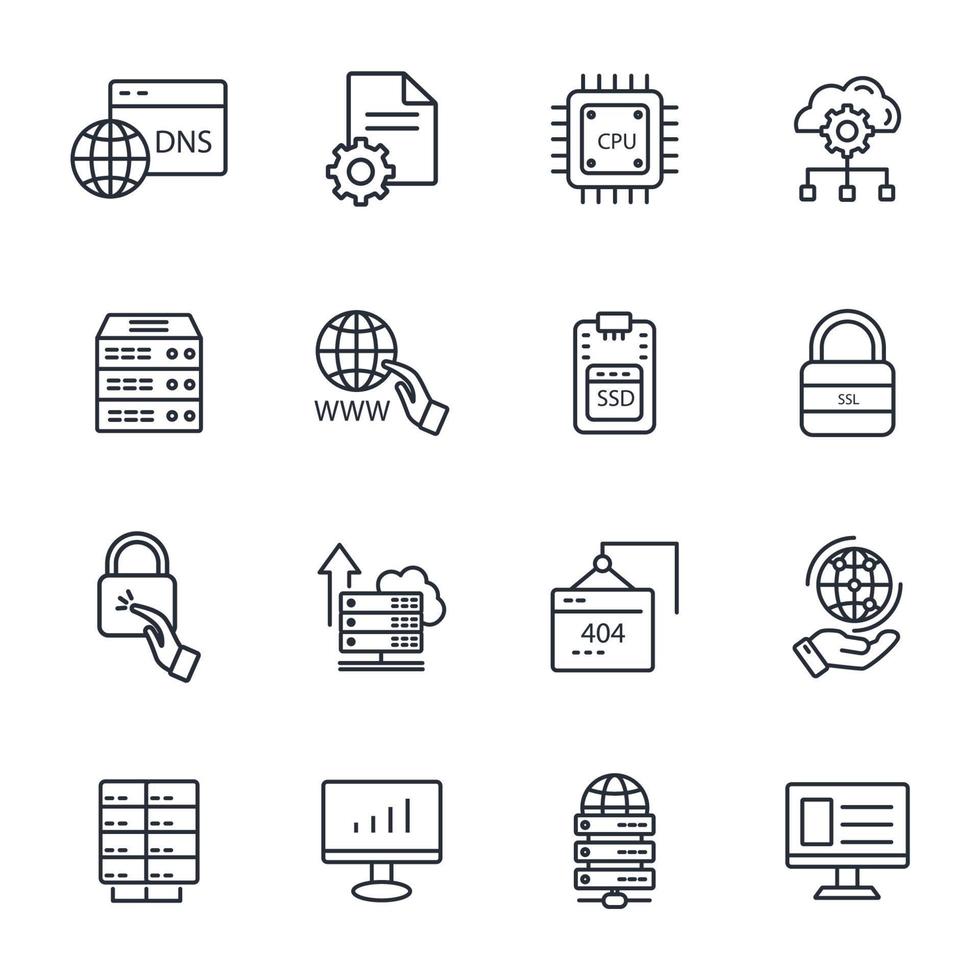 DNS

CPU

WWW

SSD

SSL

404