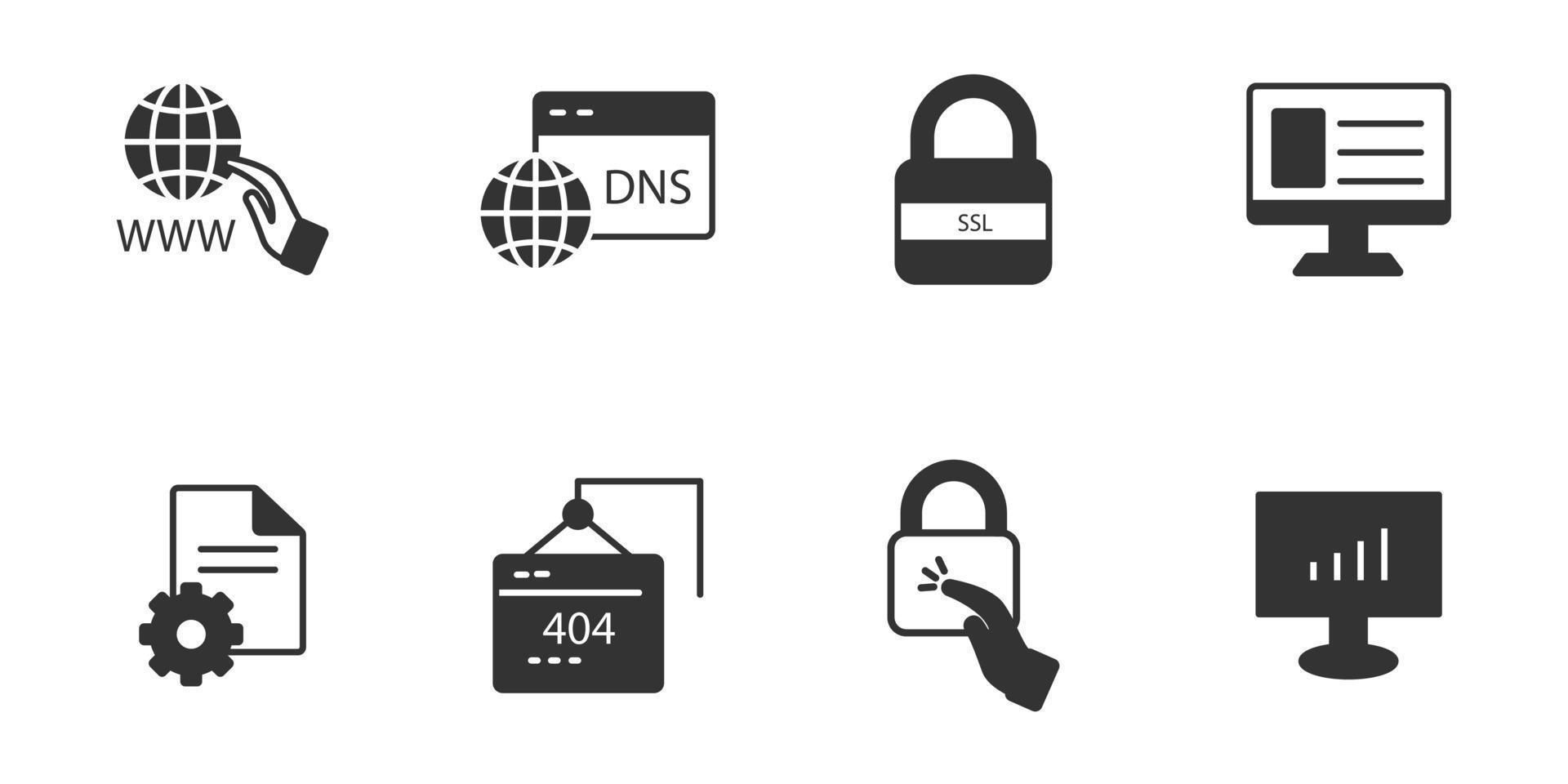 WWW

DNS

SSL

404