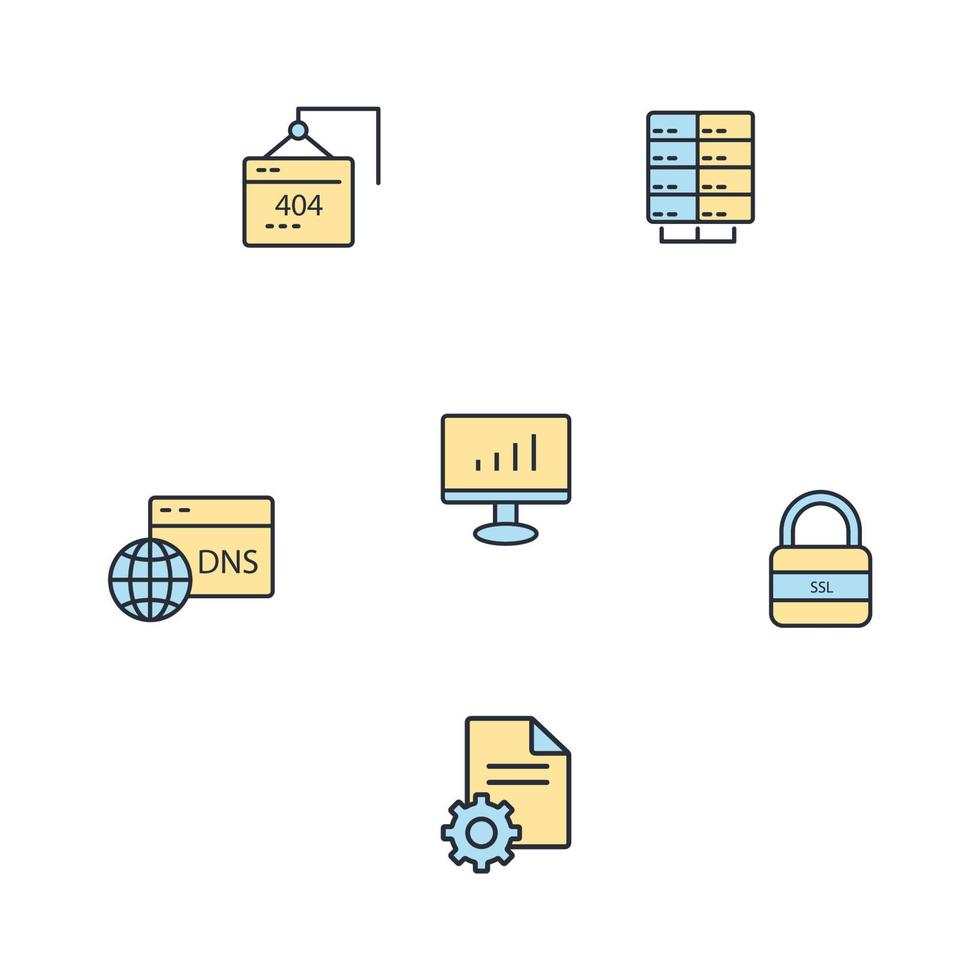 404

DNS

SSL