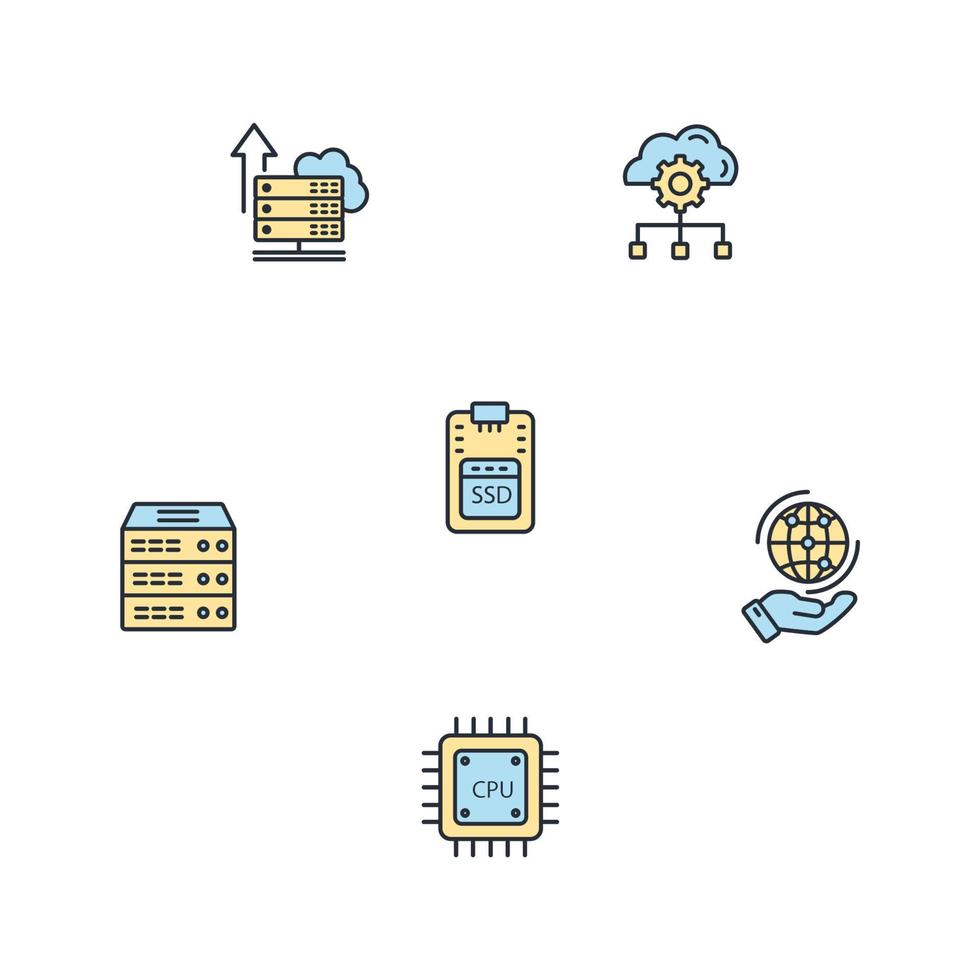 SSD

CPU