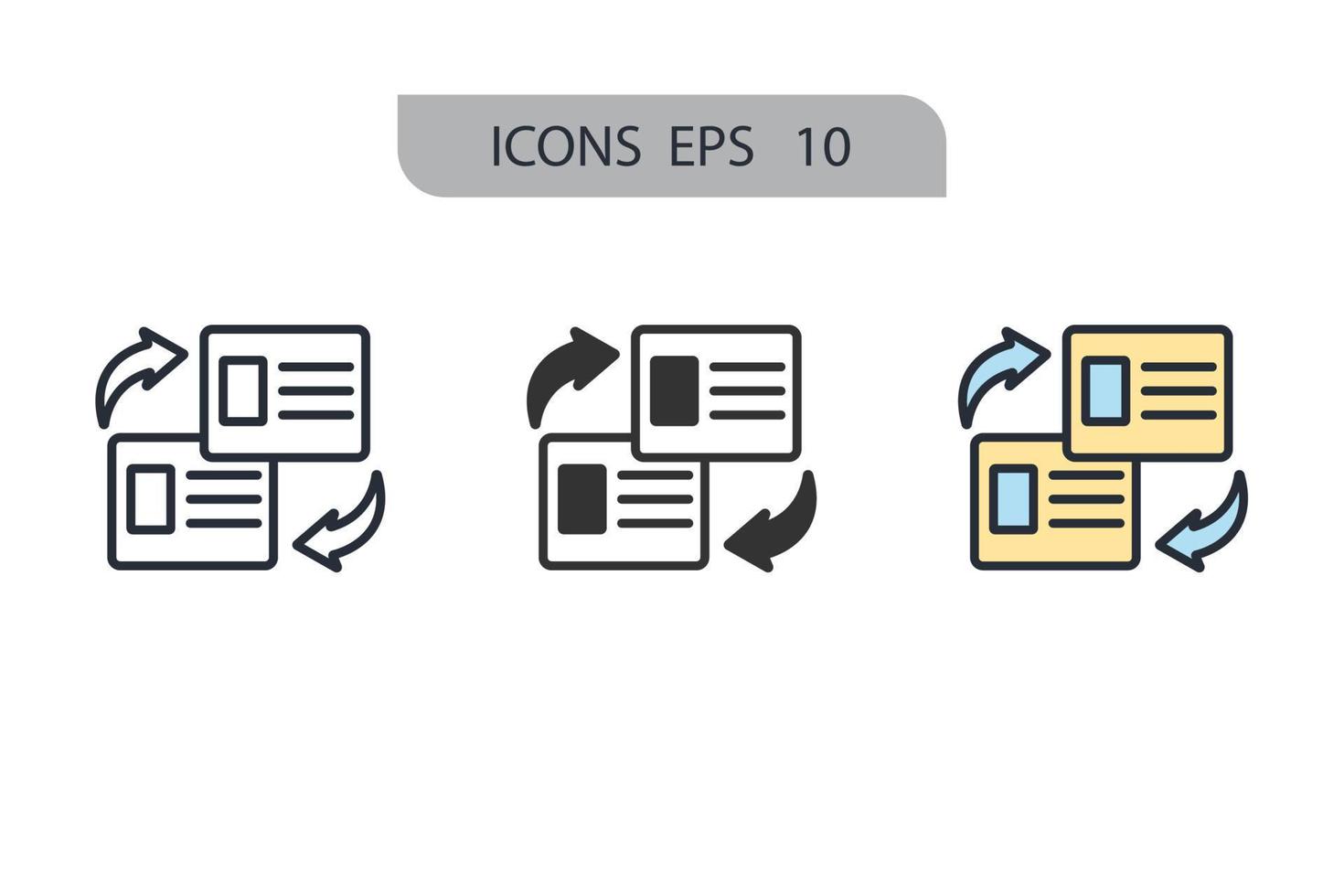 ICONS EPS 10