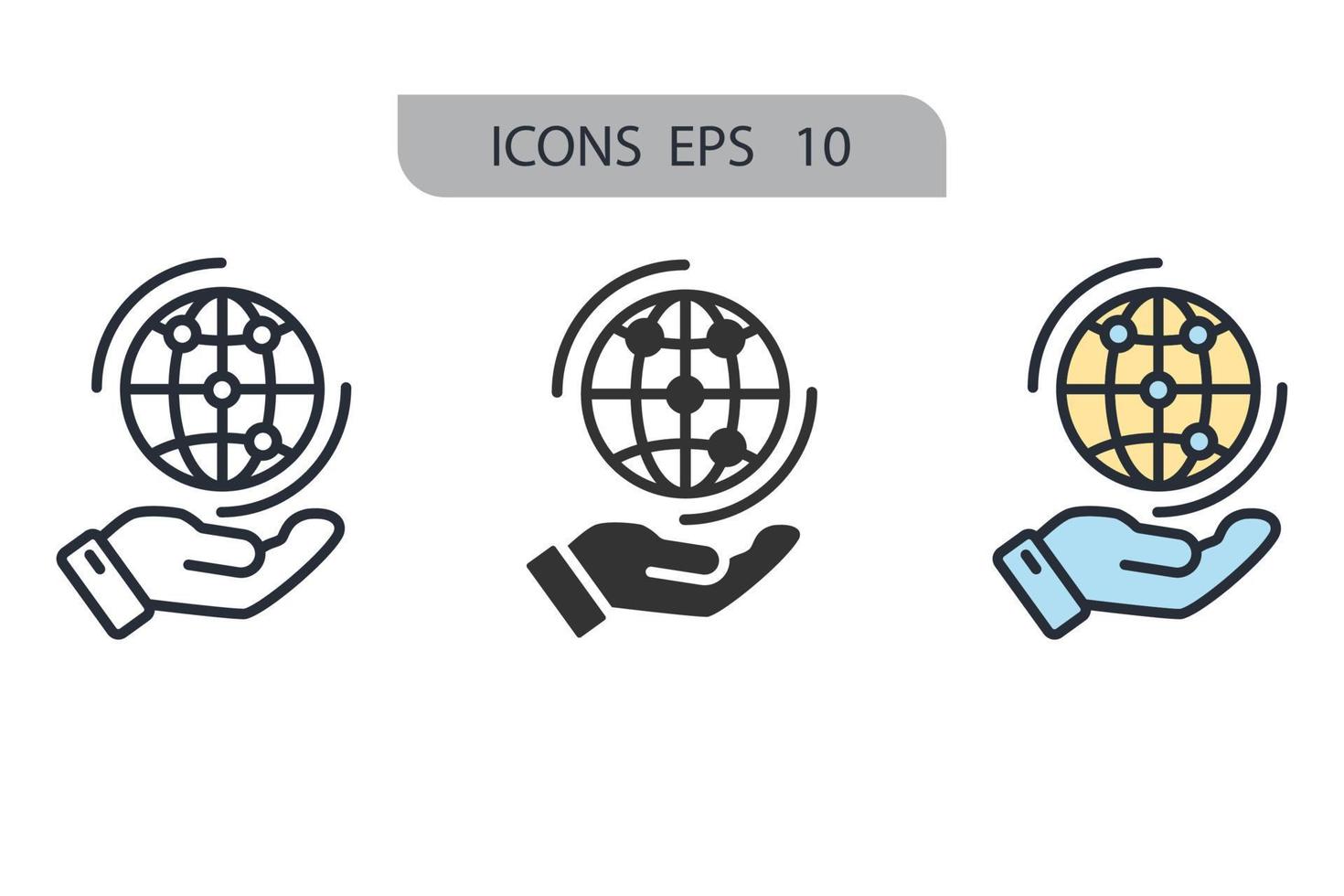 ICONS EPS 10