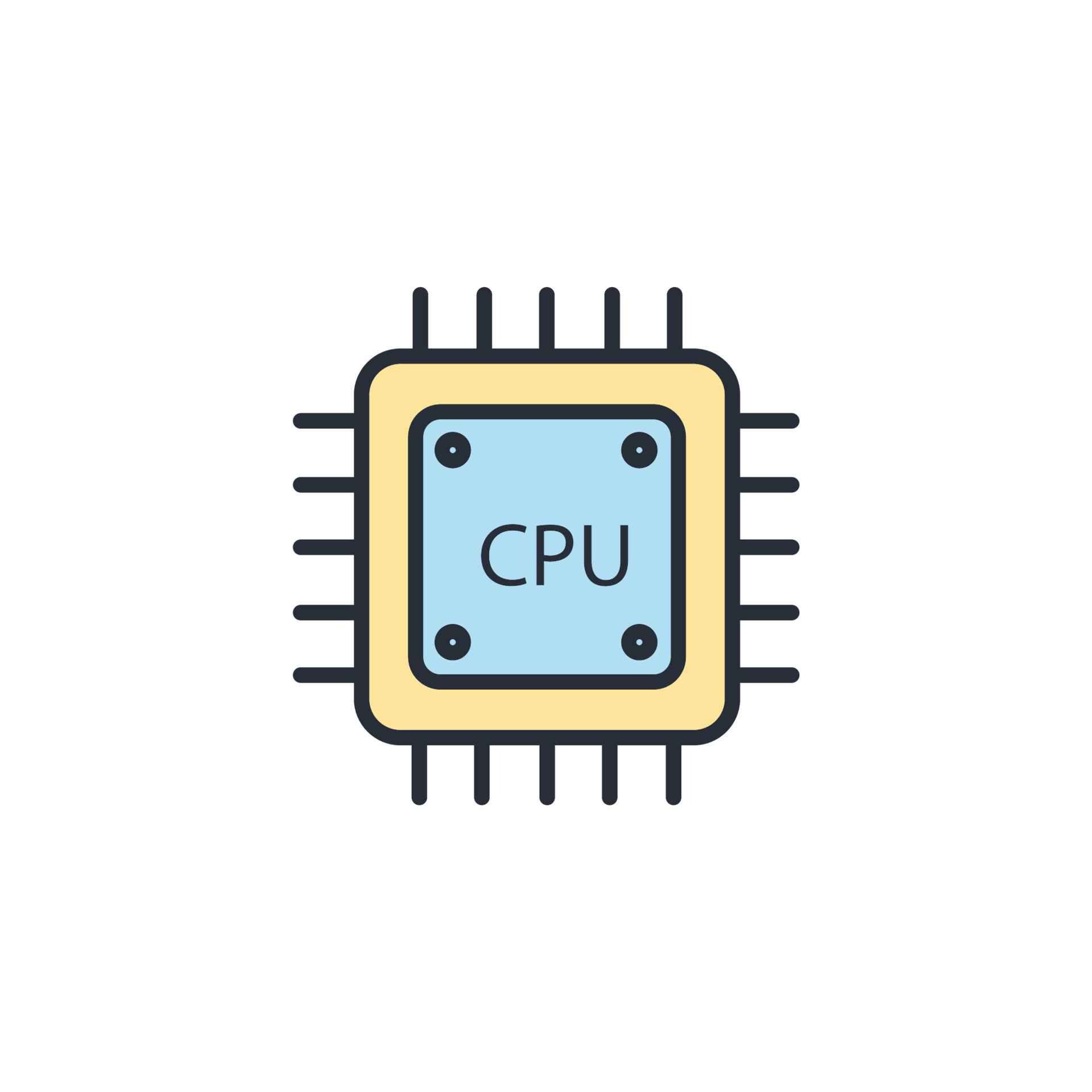 CPU