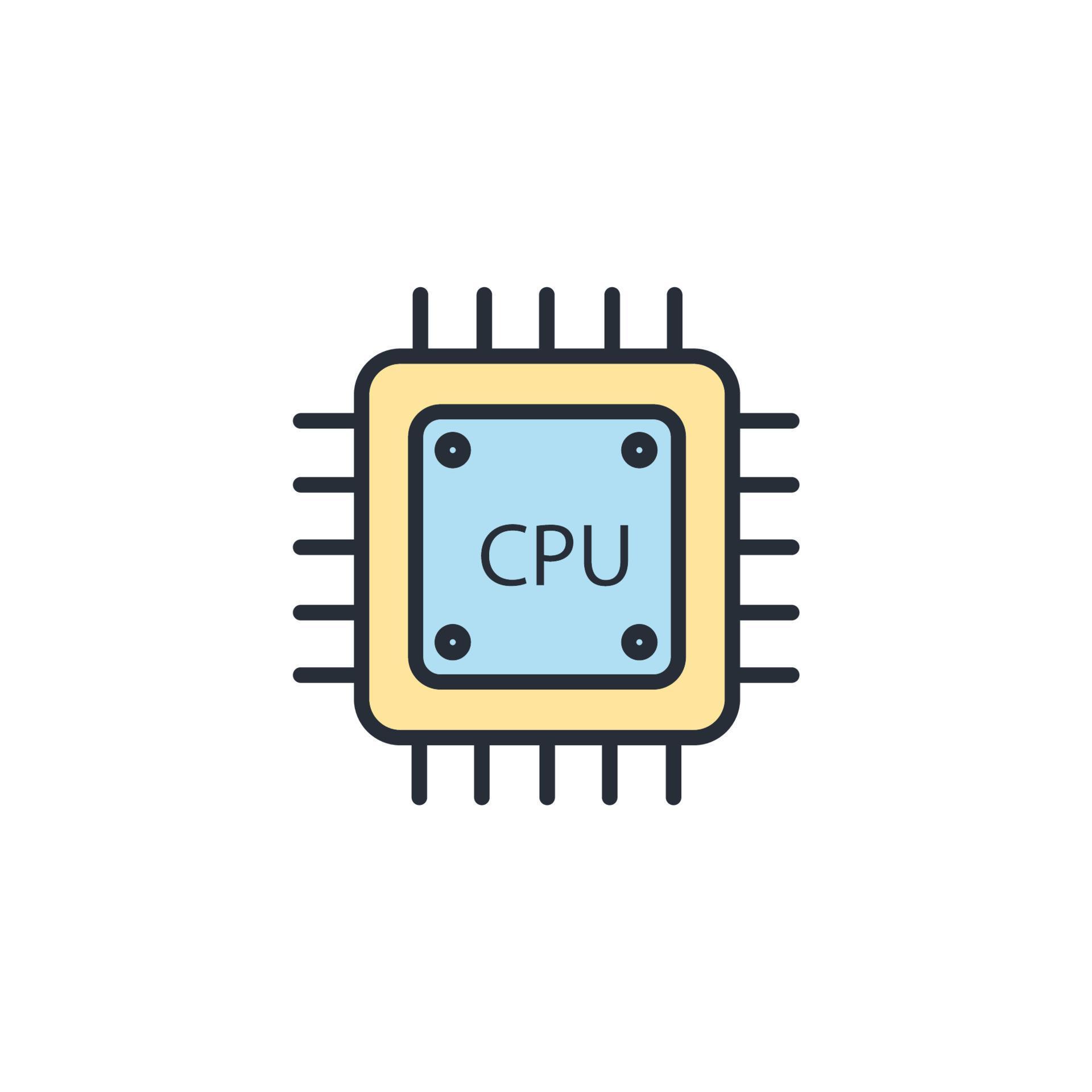 CPU