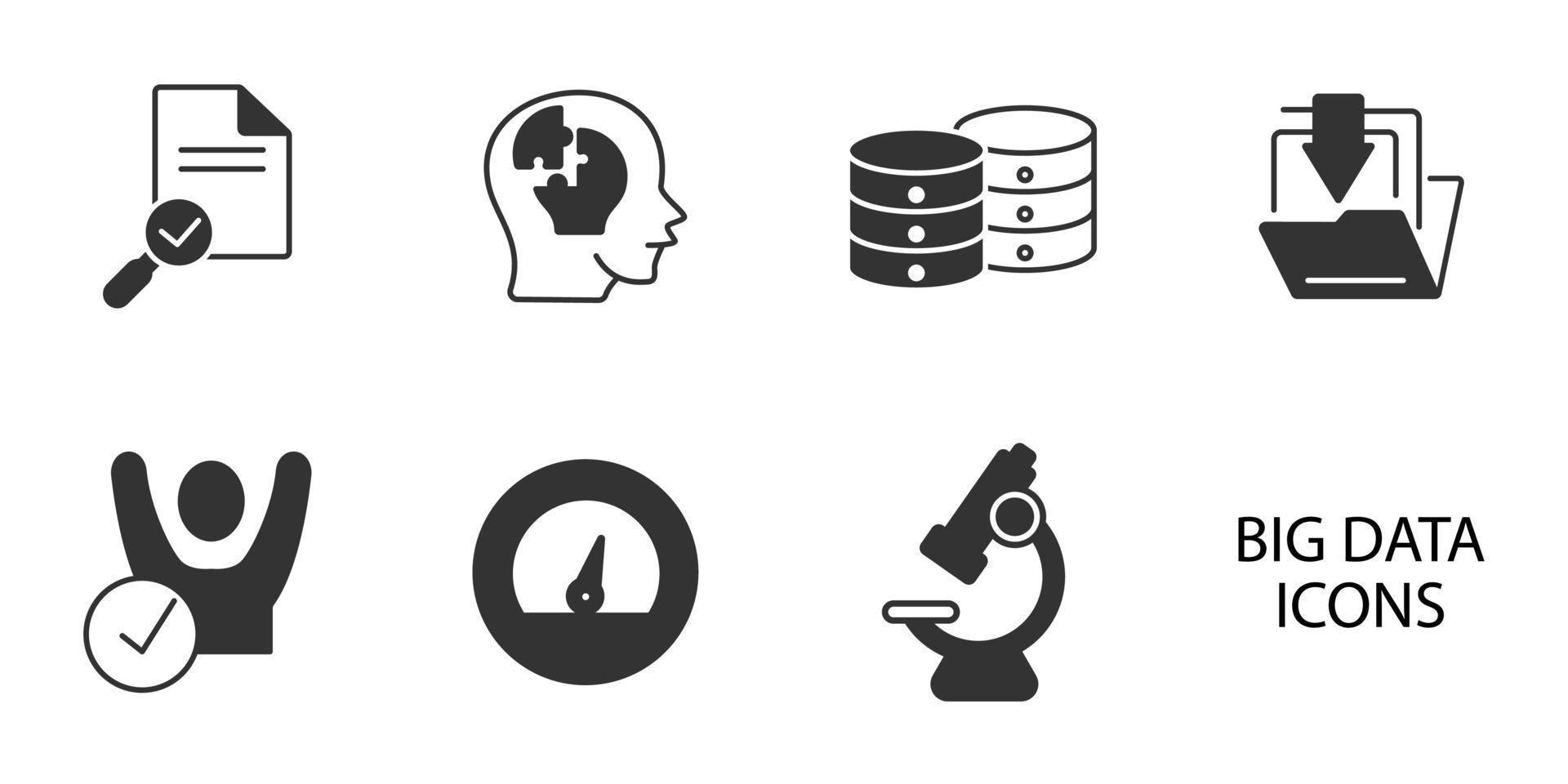 BIG DATA ICONS