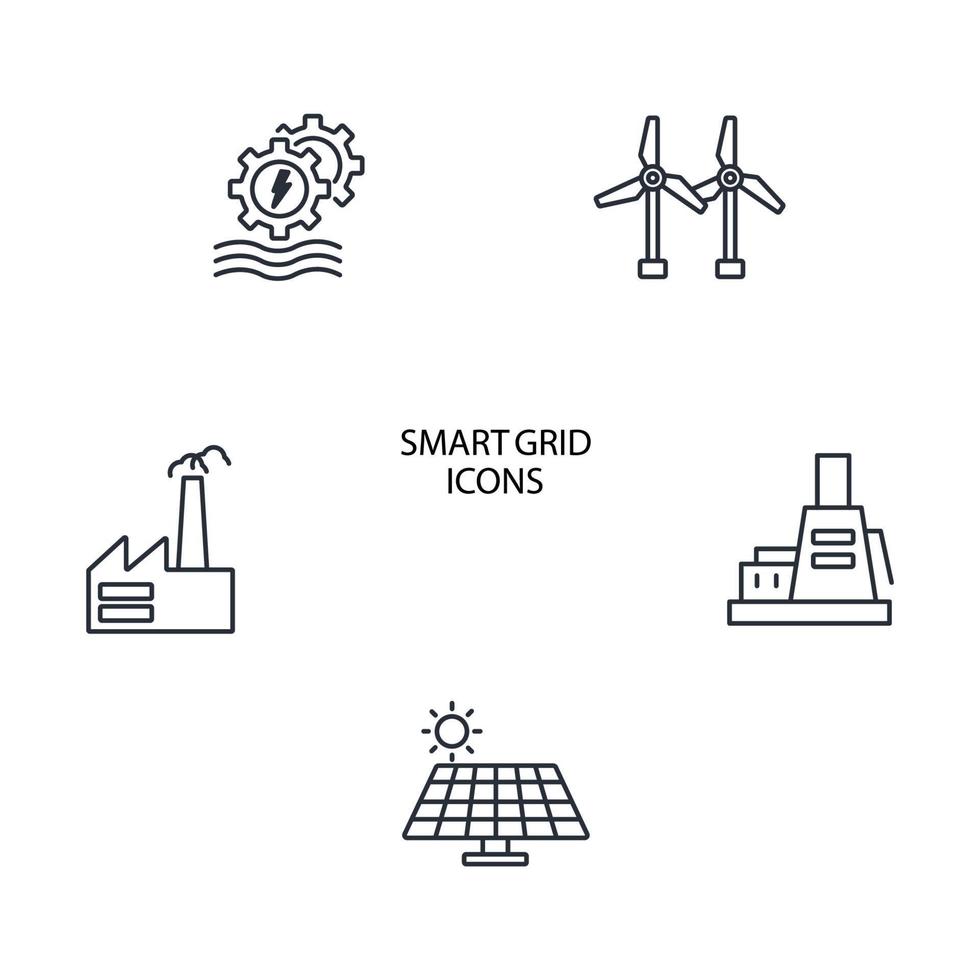 SMART GRID
ICONS