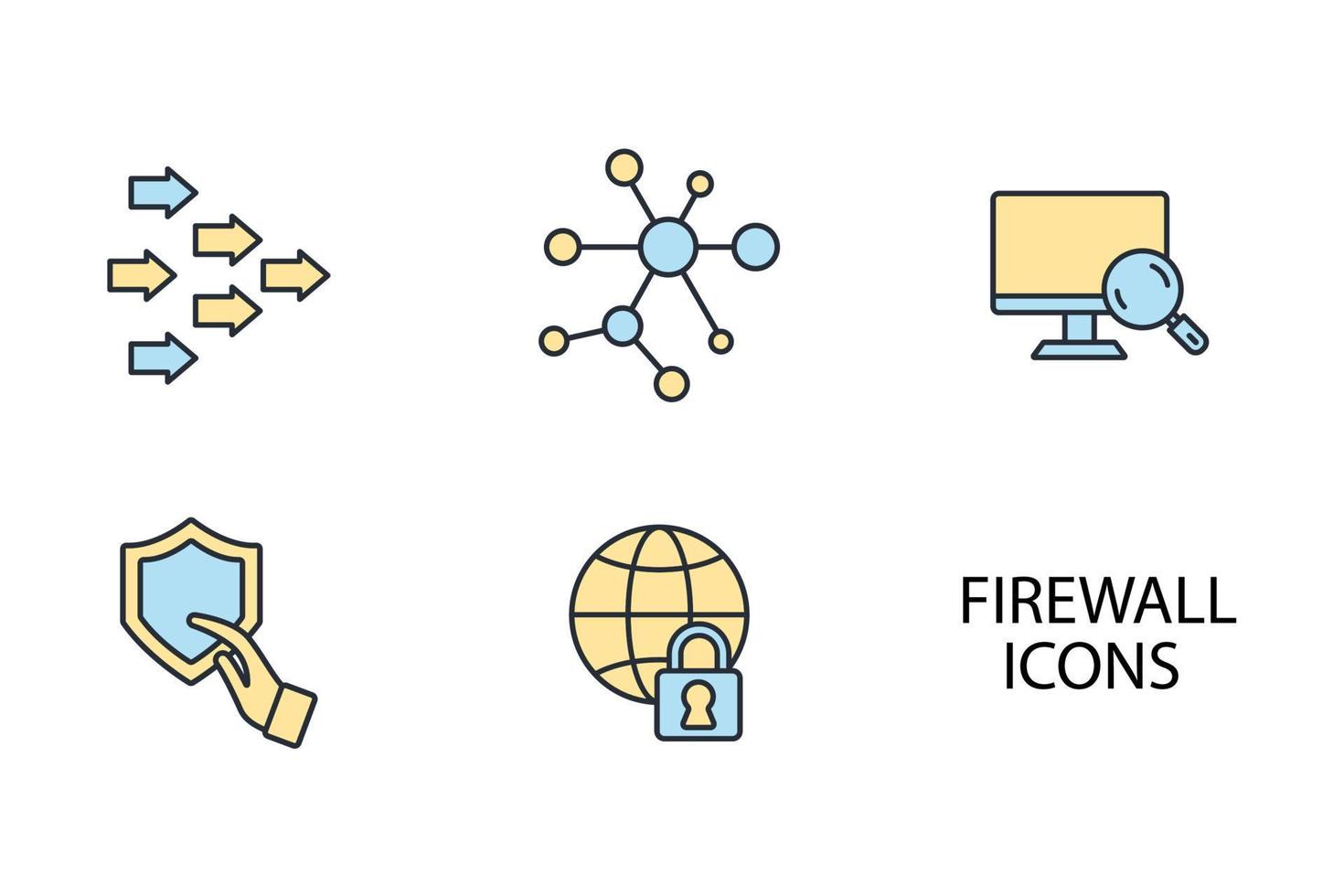 FIREWALL
ICONS