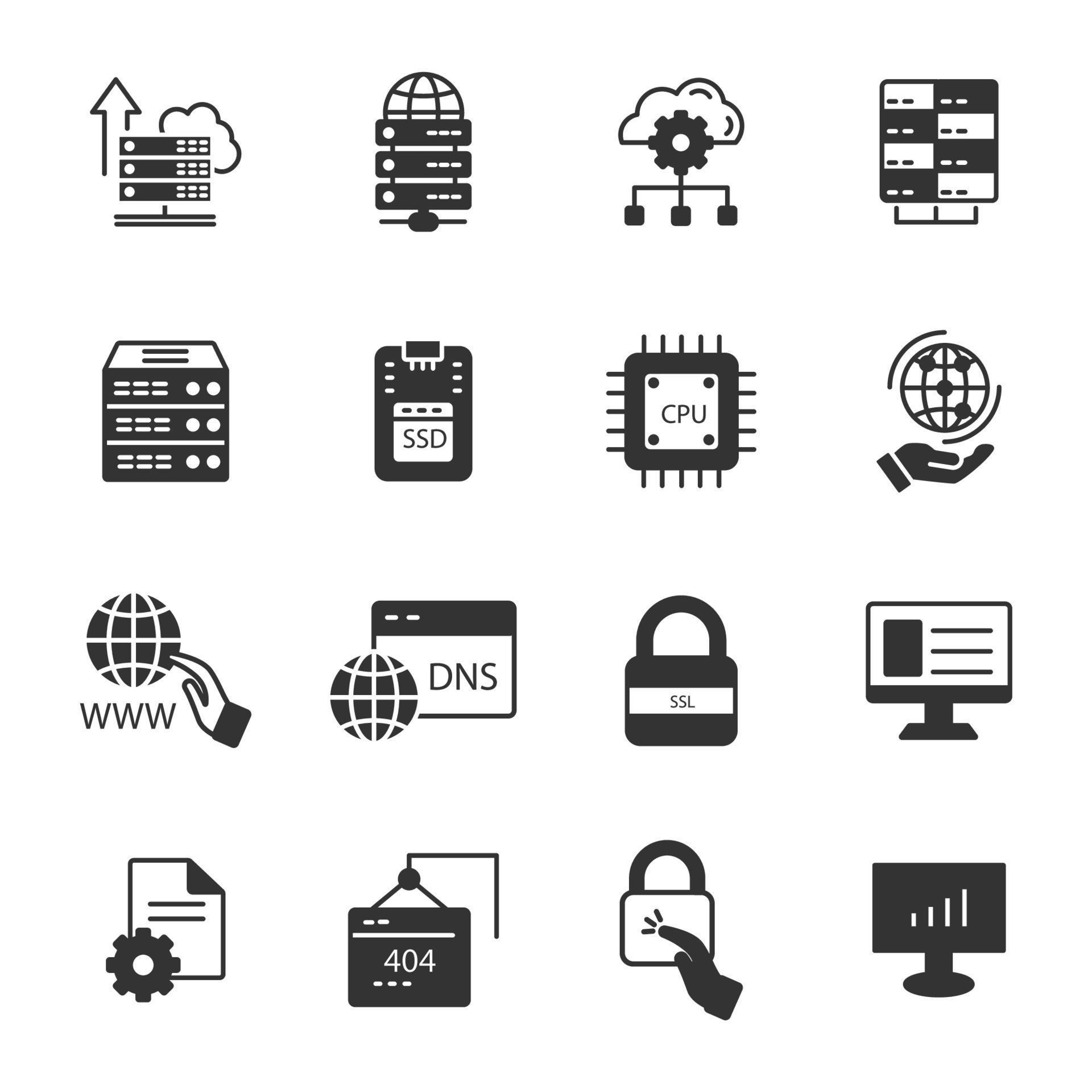 SSD

CPU

WWW

DNS

SSL

404