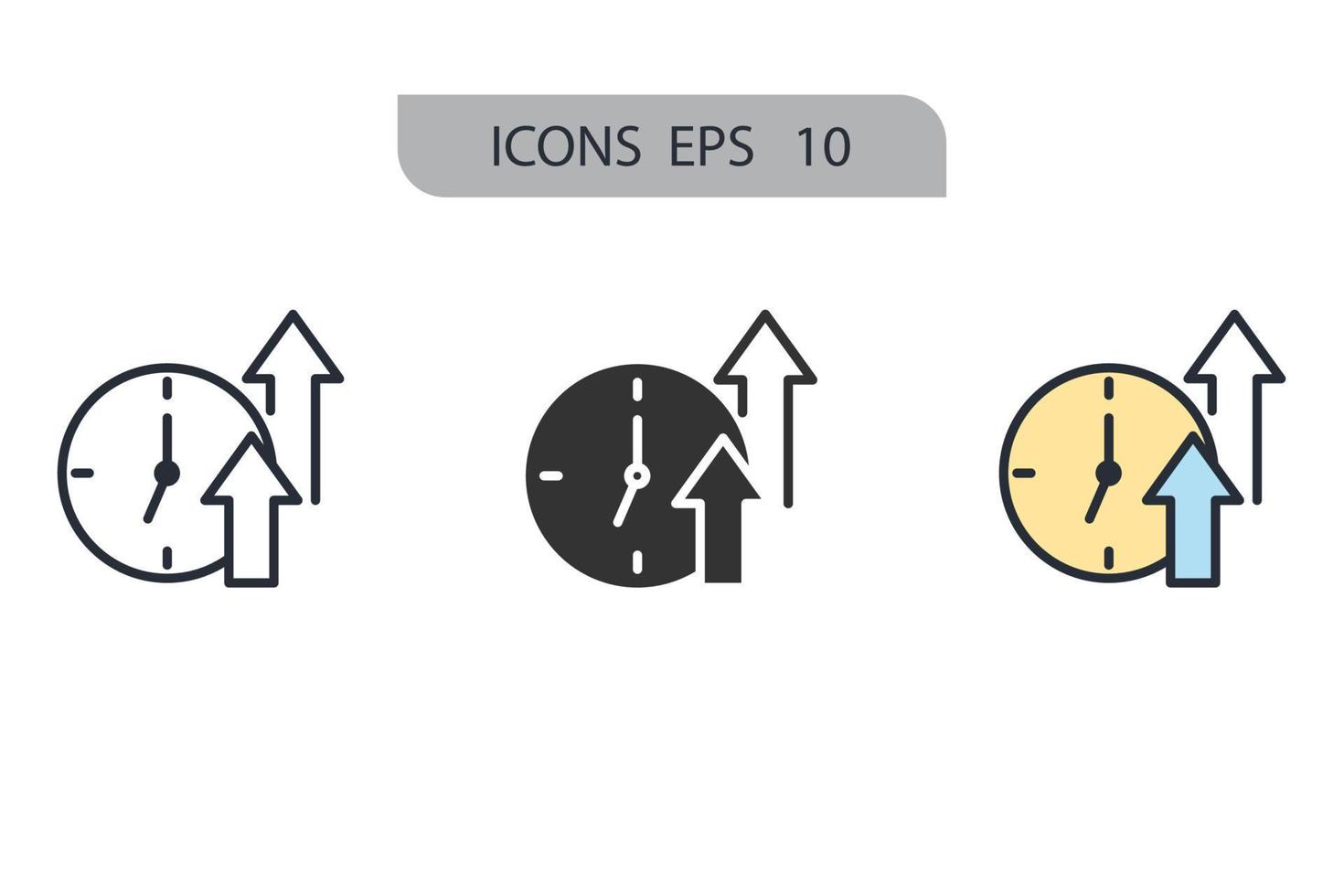 ICONS EPS 10