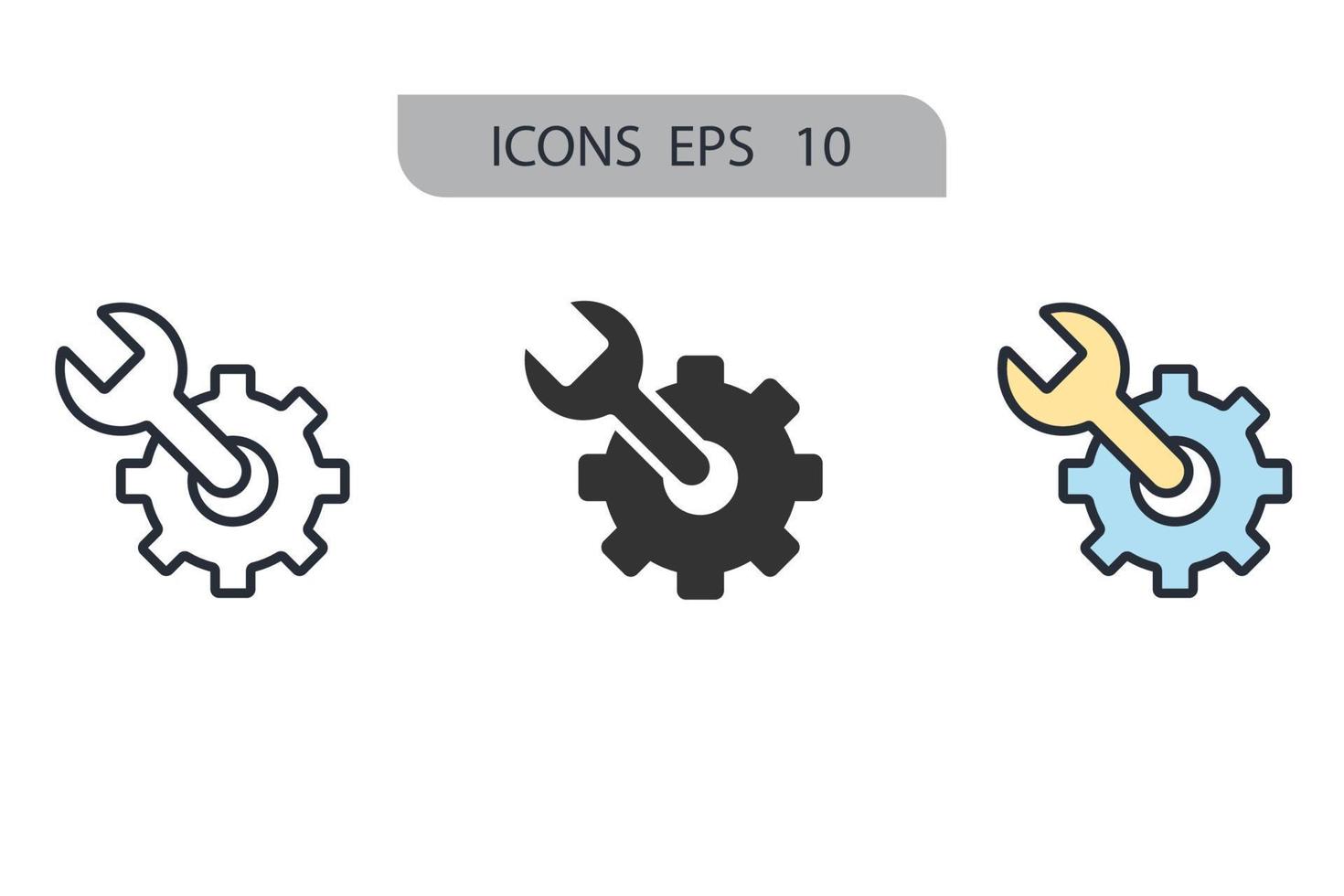 ICONS EPS 10