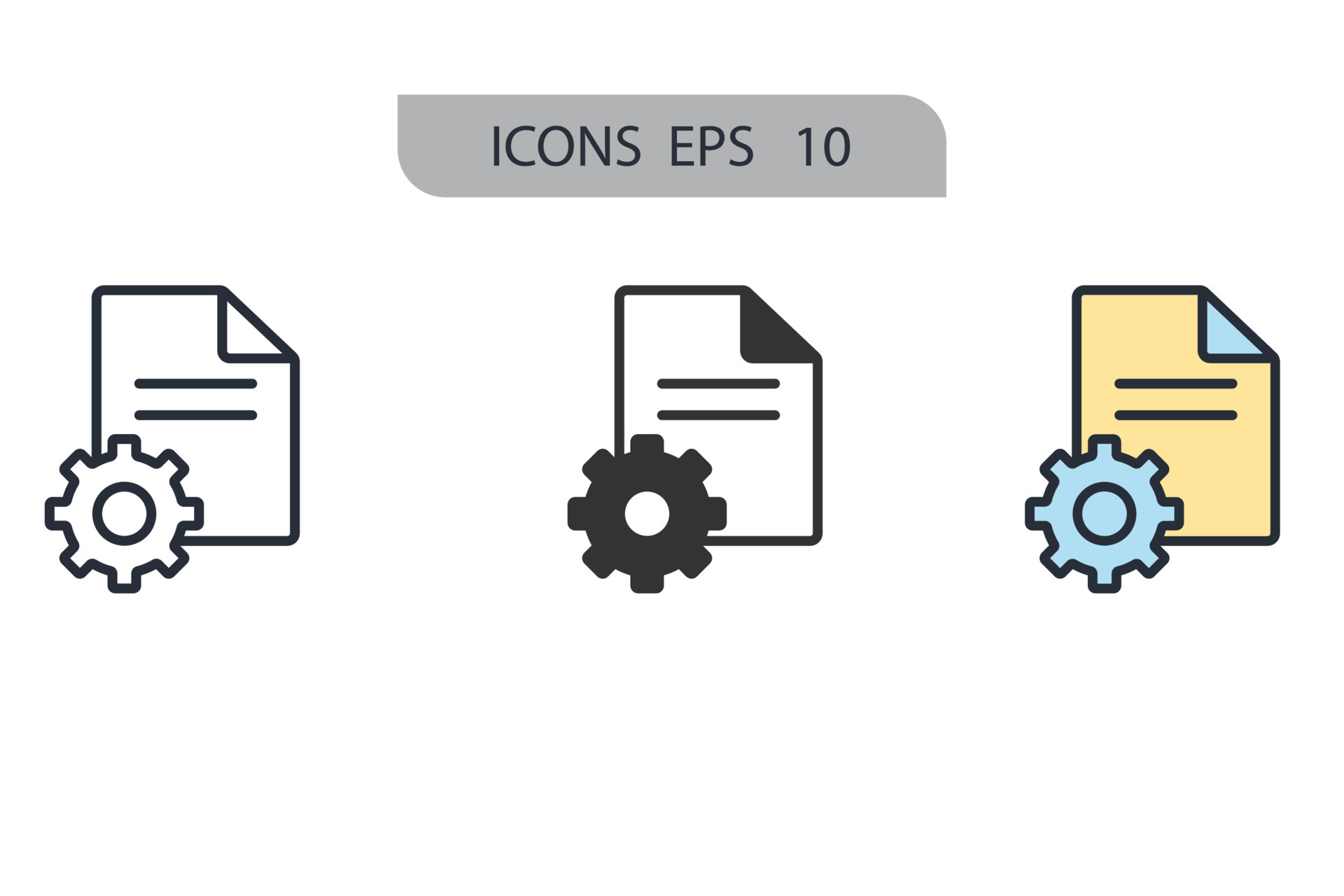 ICONS EPS 10