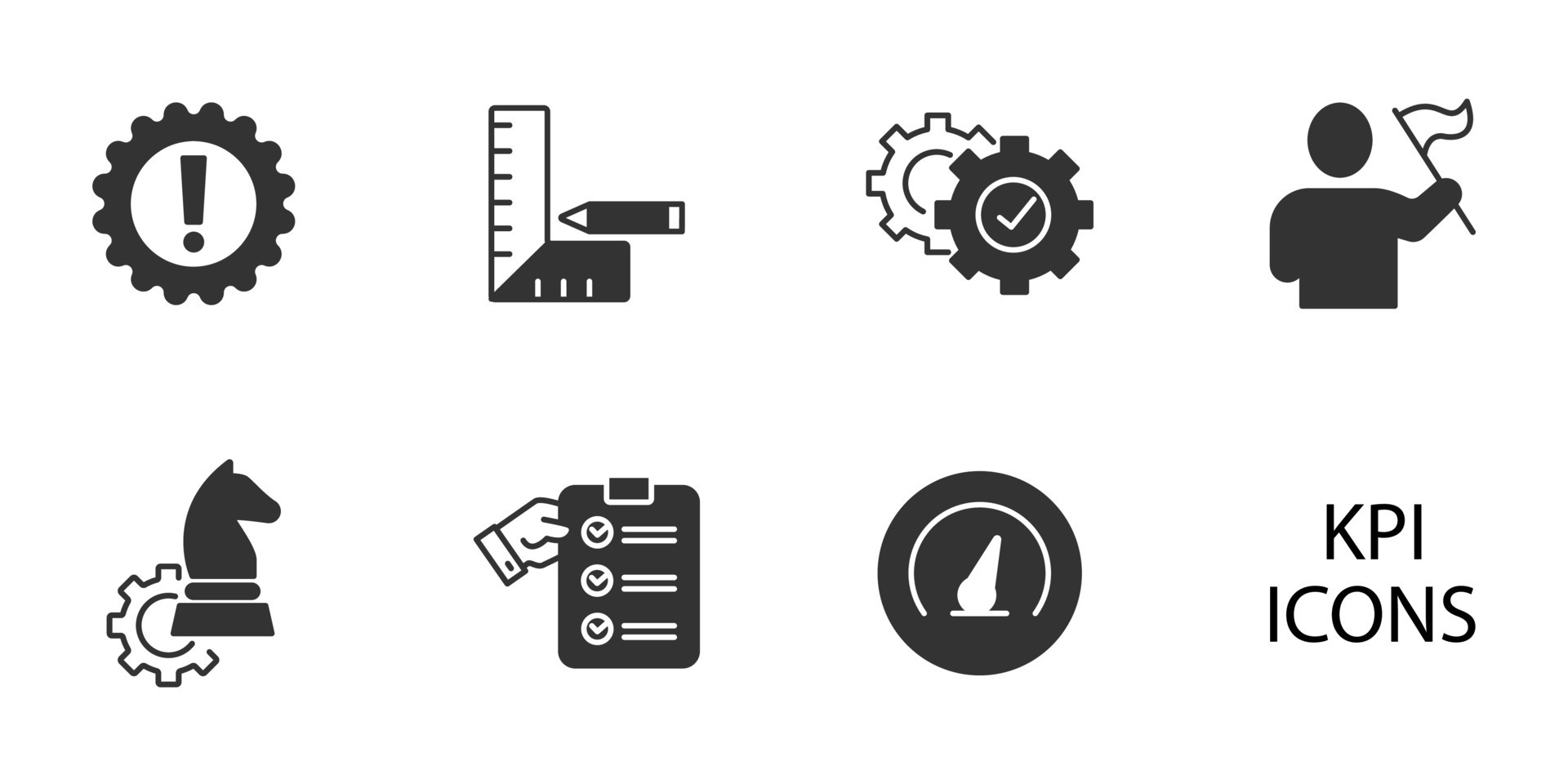 KPI
ICONS