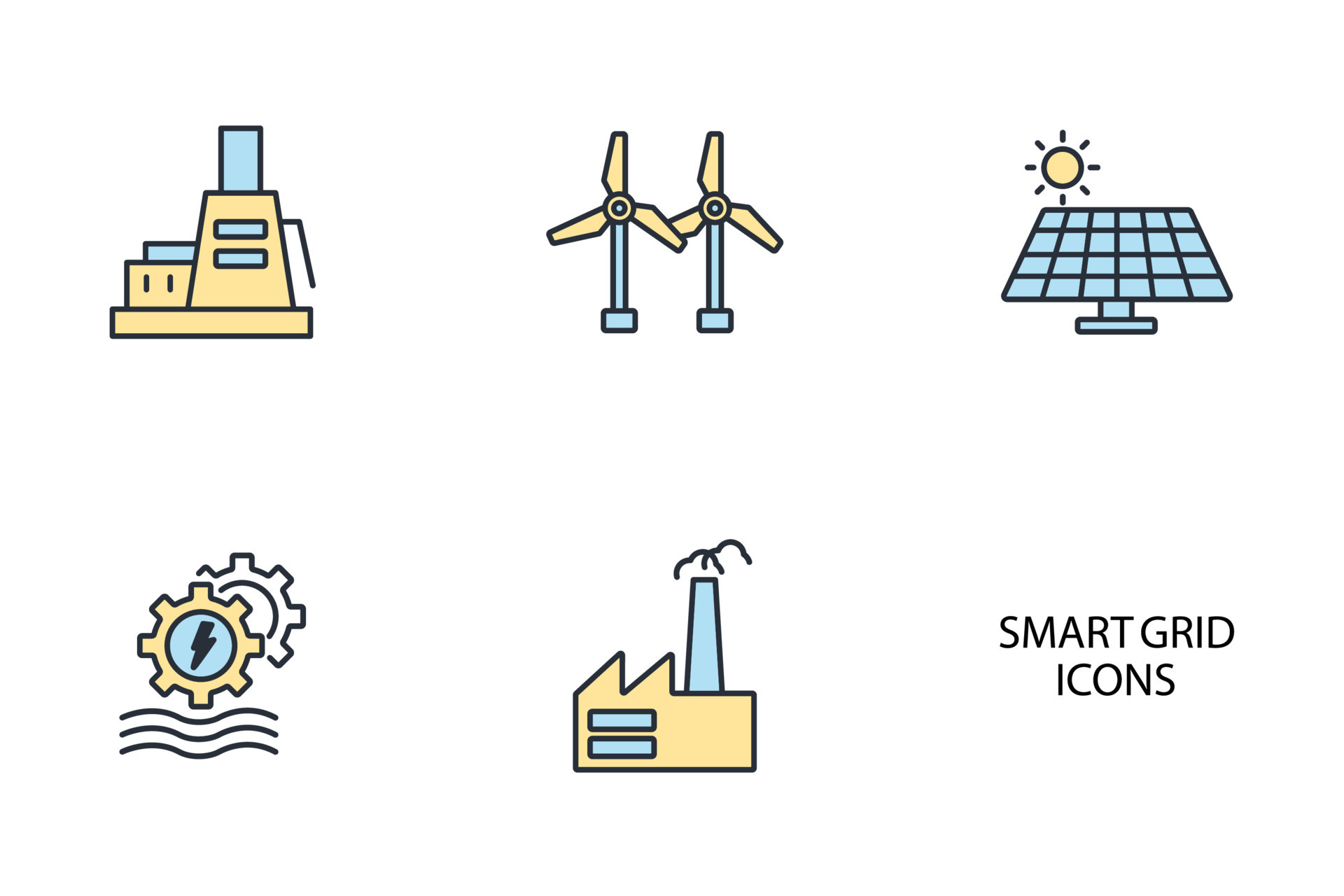 SMART GRID
ICONS