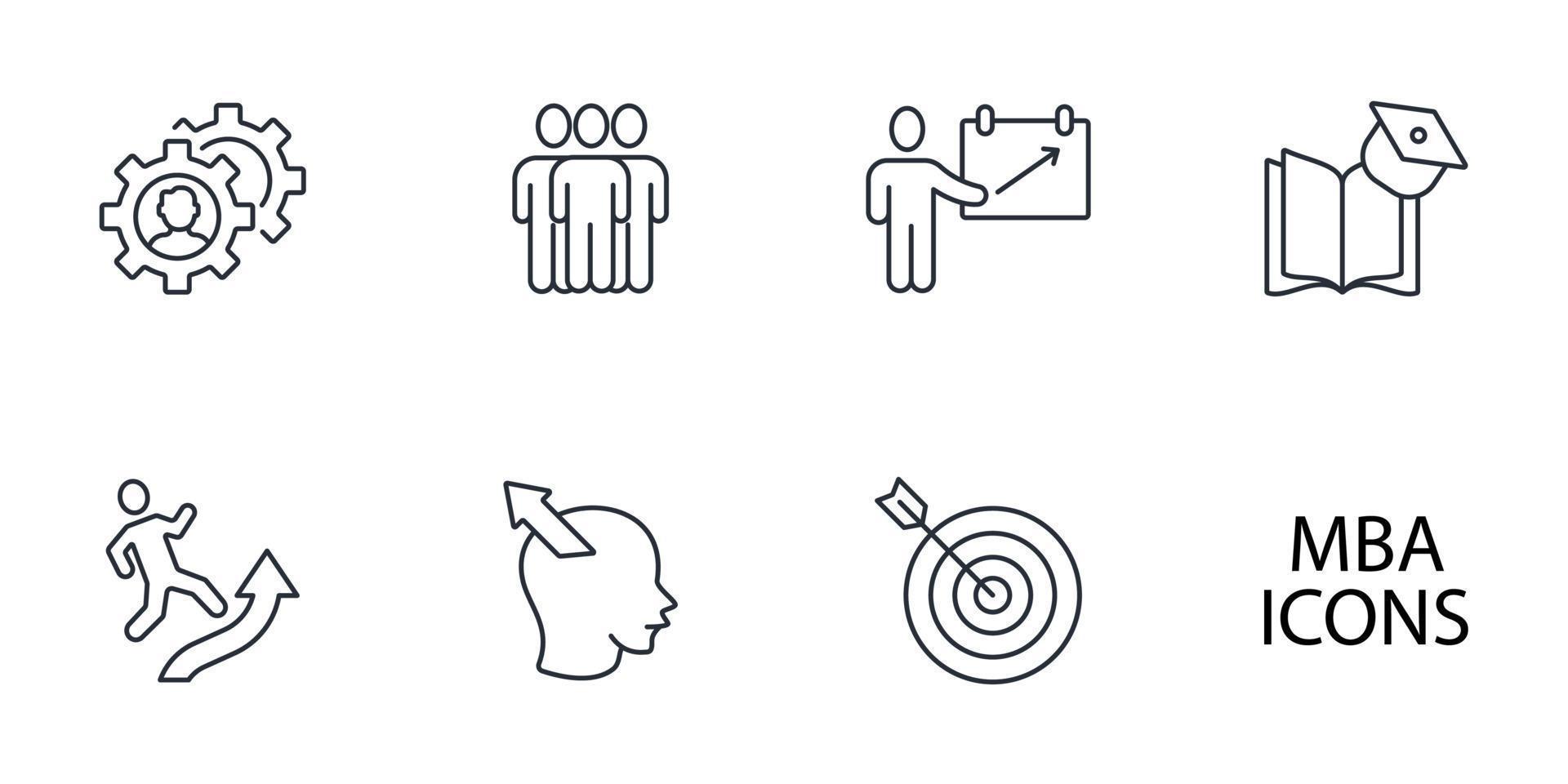 MBA
ICONS