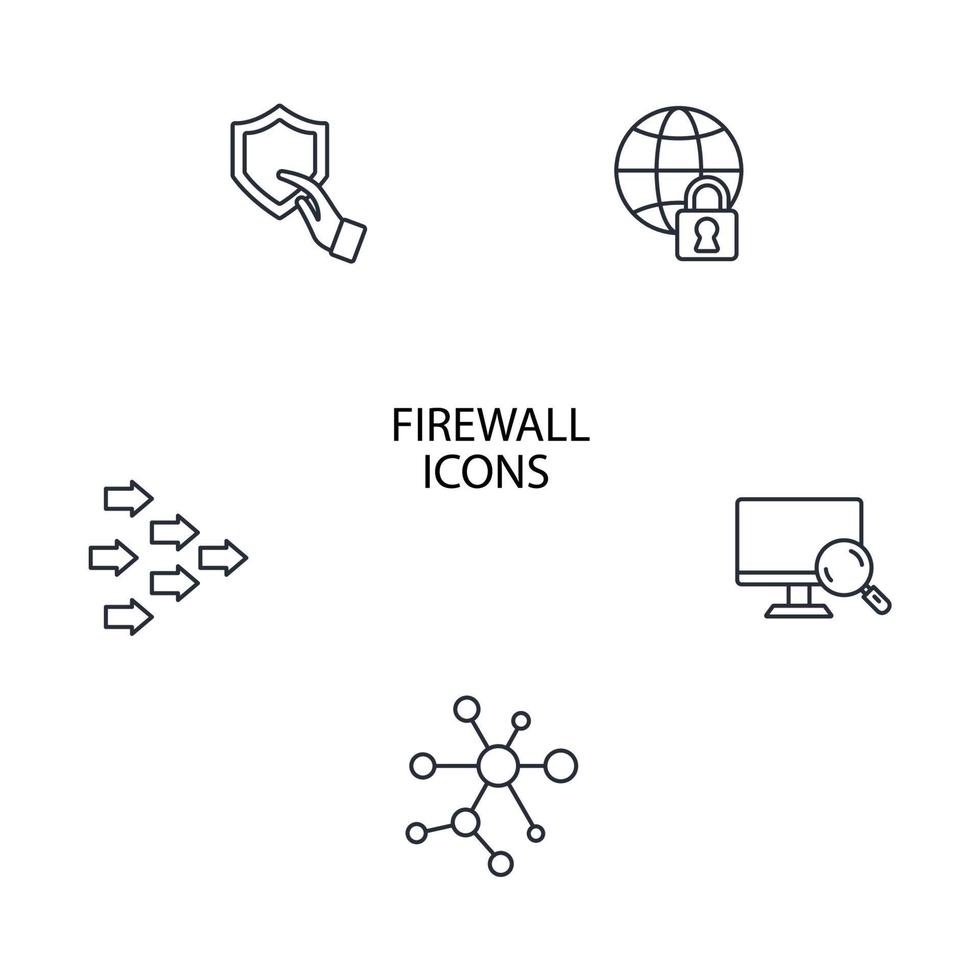 FIREWALL
ICONS