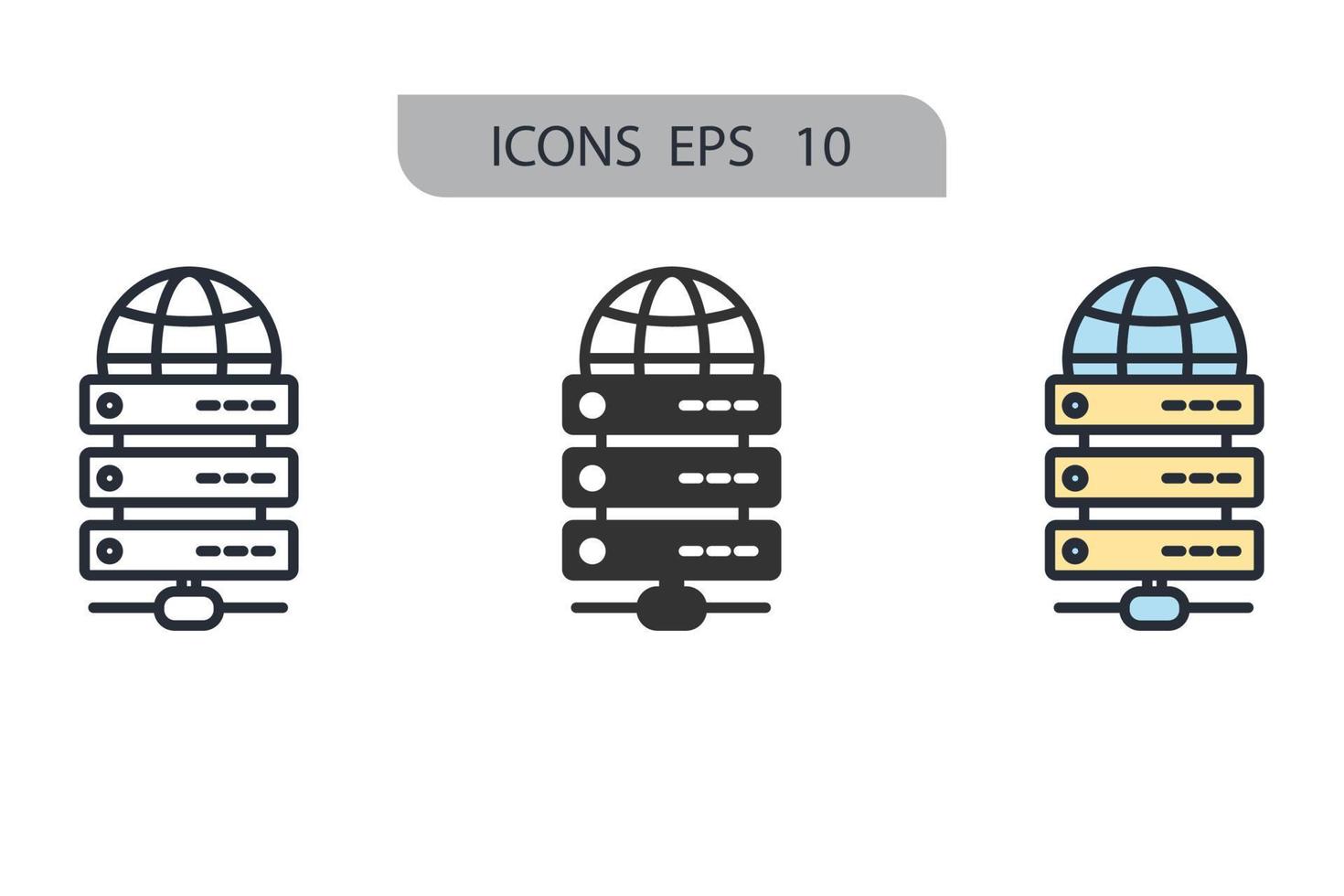 ICONS EPS 10