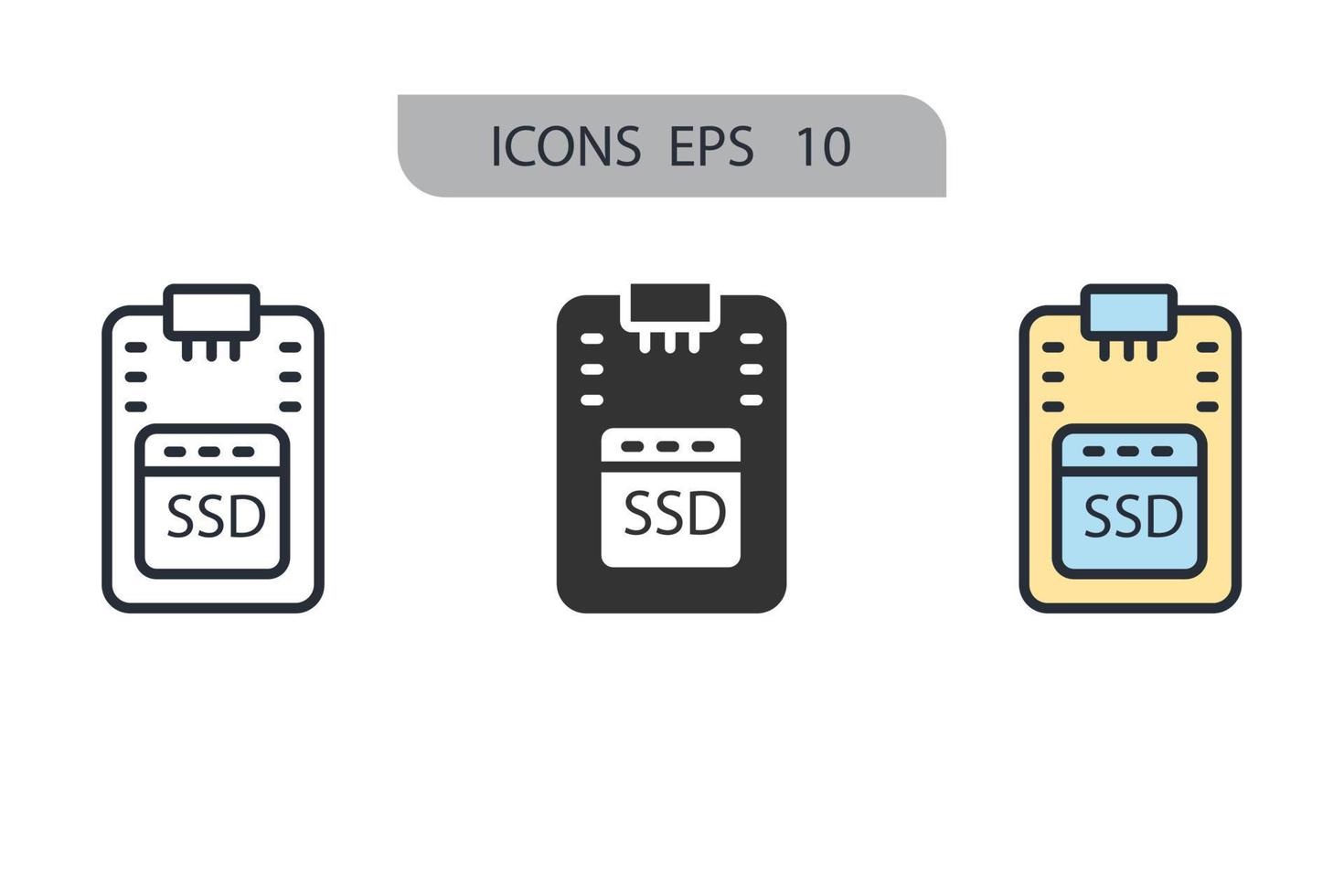 ICONS EPS 10

SSD

SSD

SSD