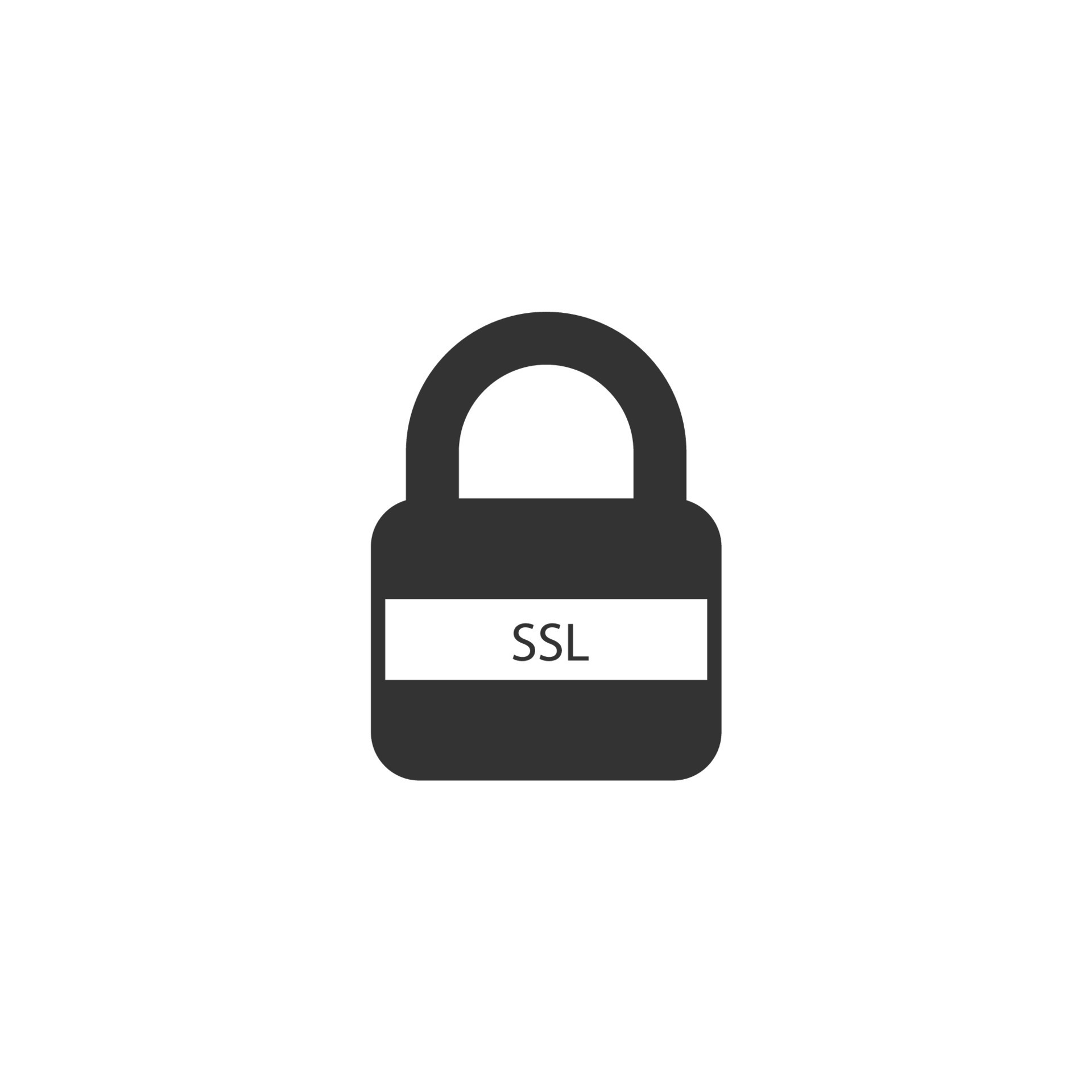 SSL