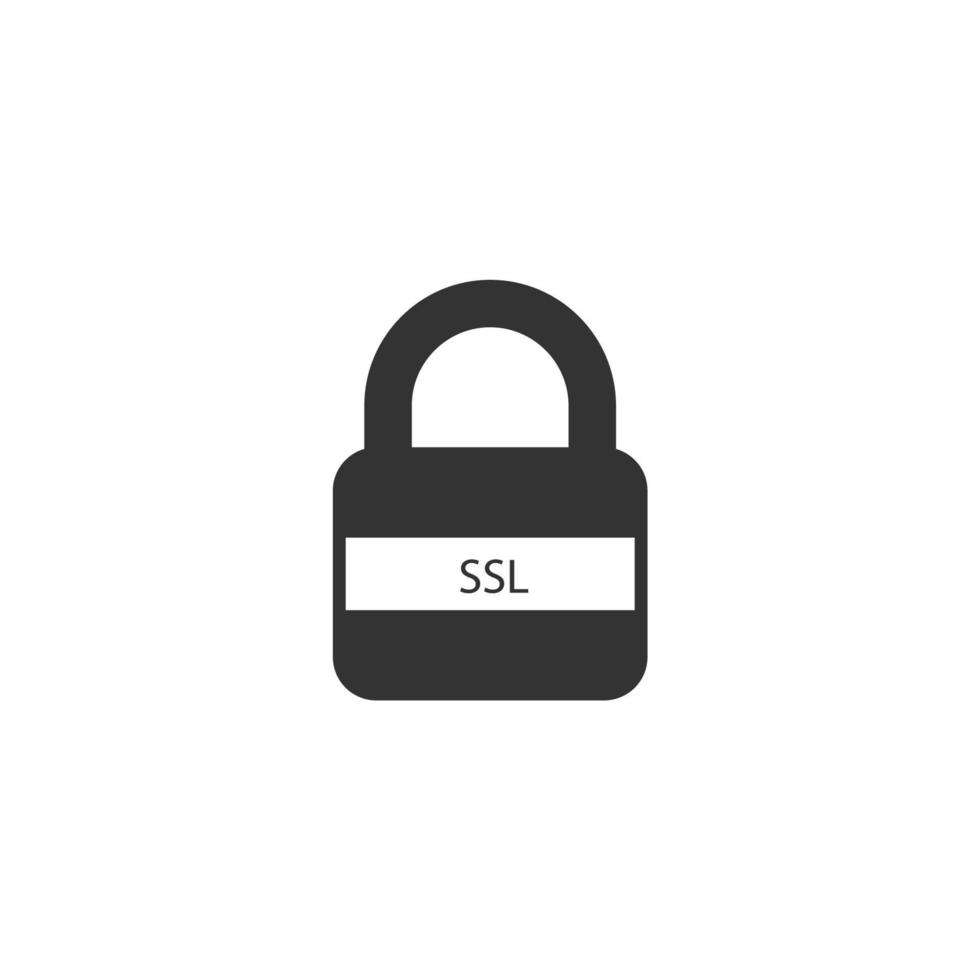 SSL