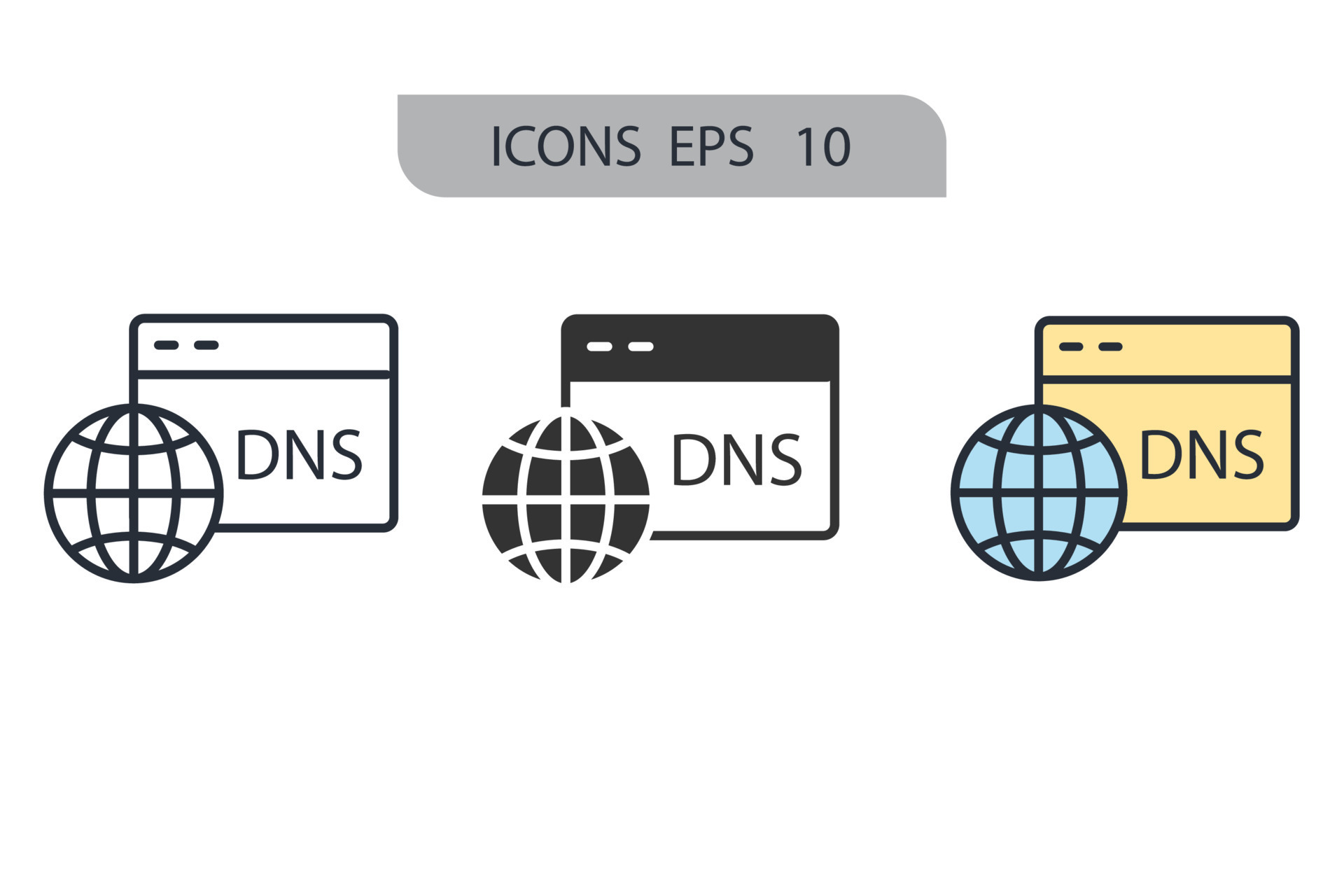 ICONS EPS 10

DNS

DNS

DNS