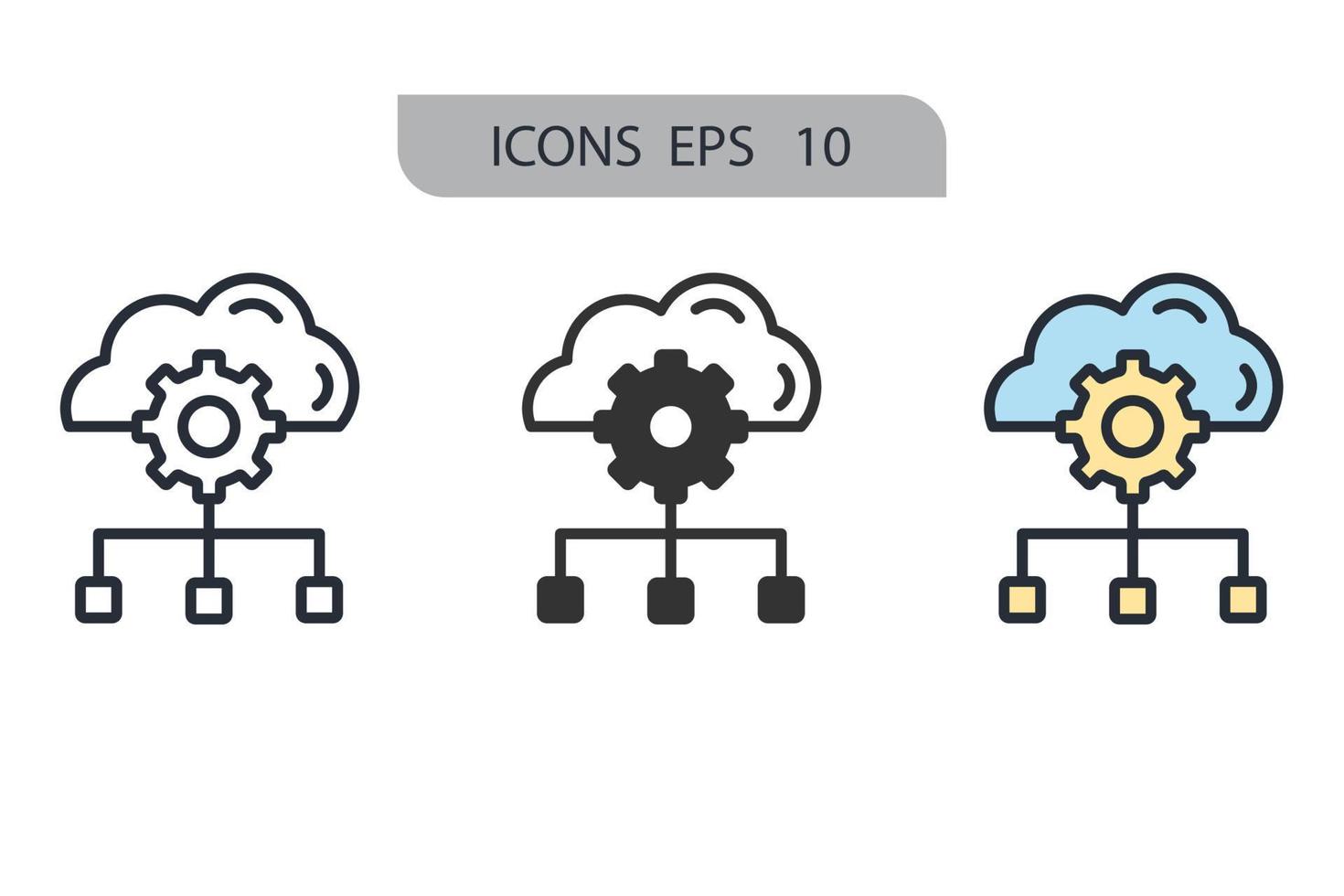 ICONS EPS 10