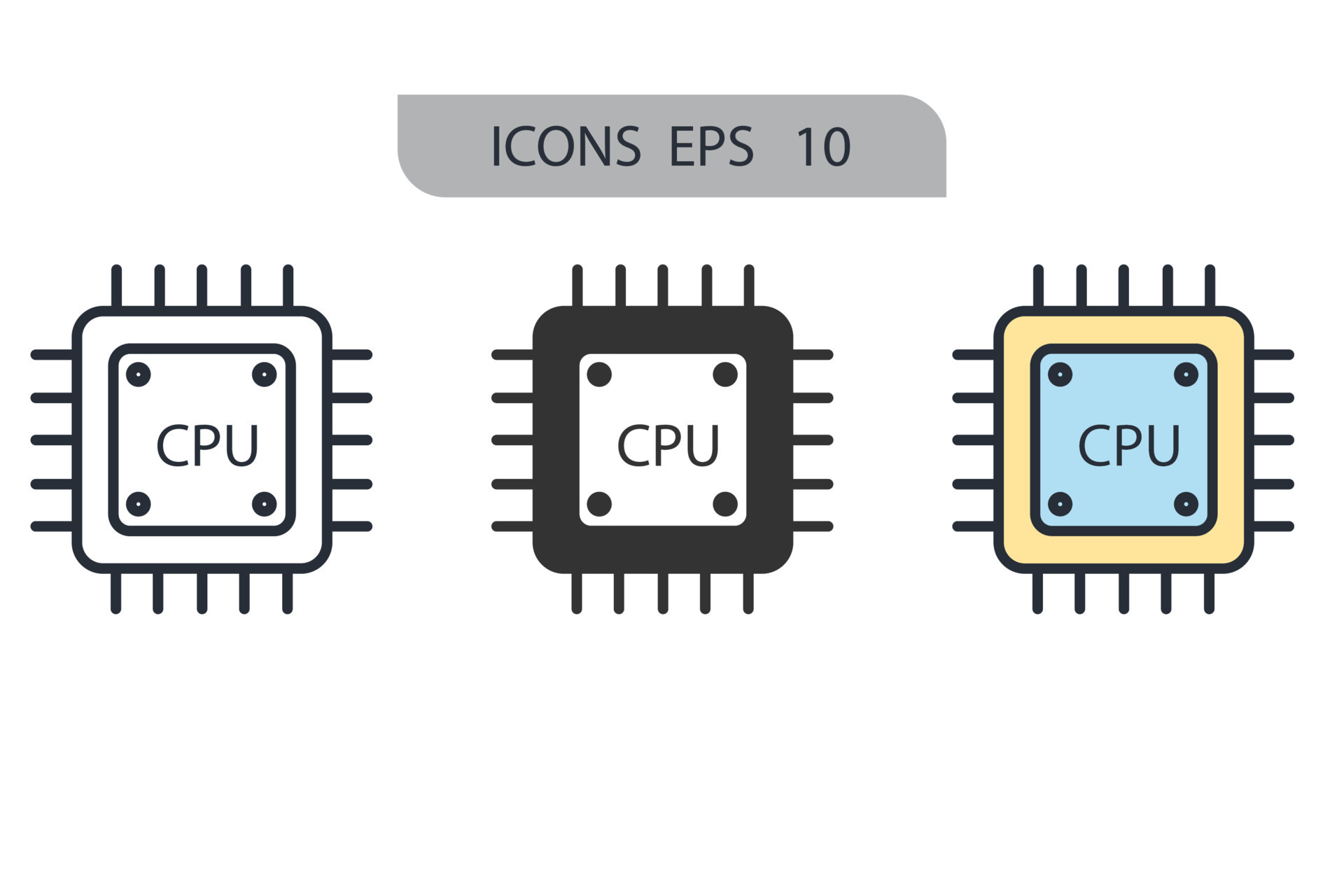 ICONS EPS 10

CPU

CPU

CPU