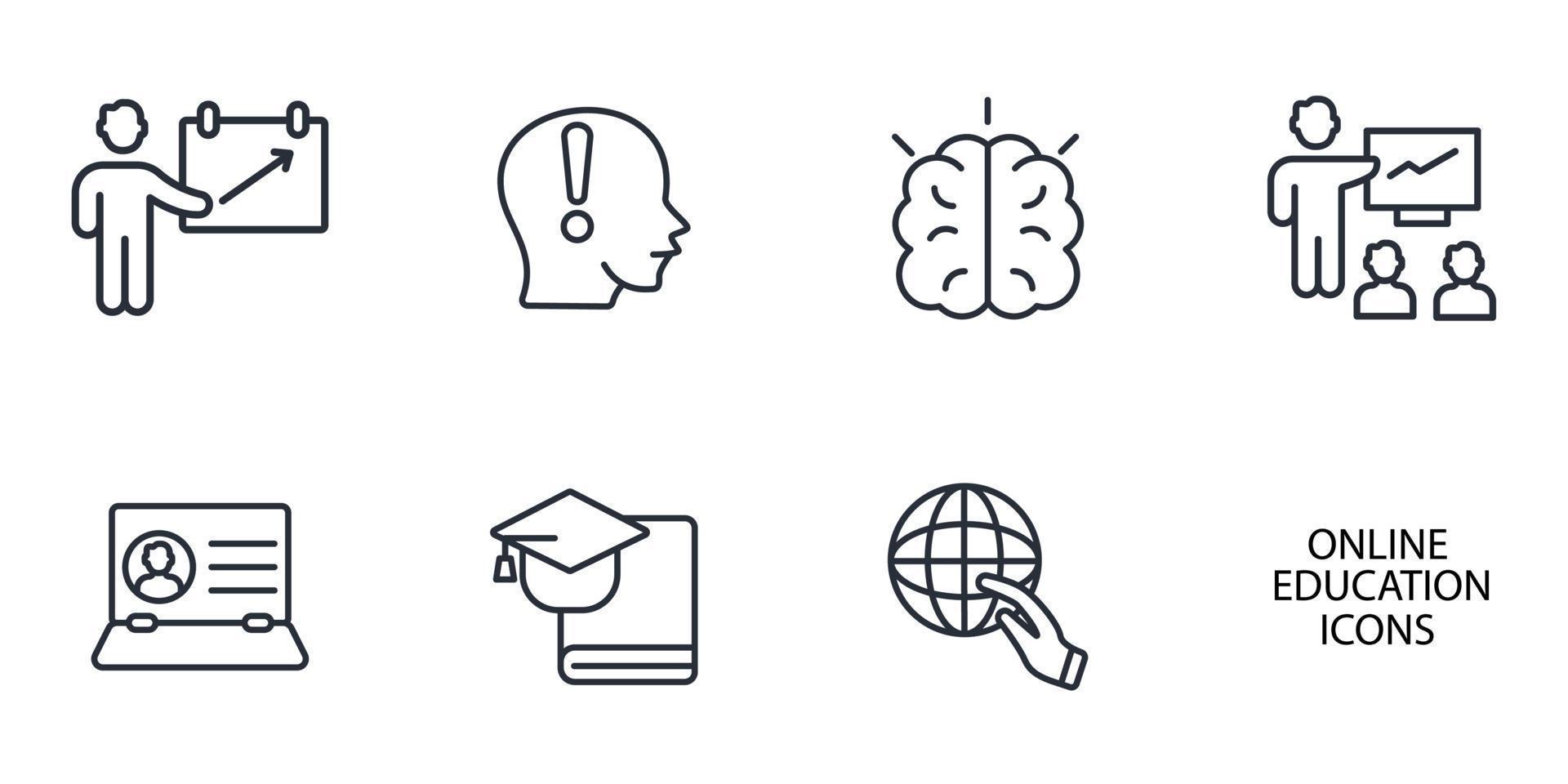 ONLINE
EDUCATION
ICONS