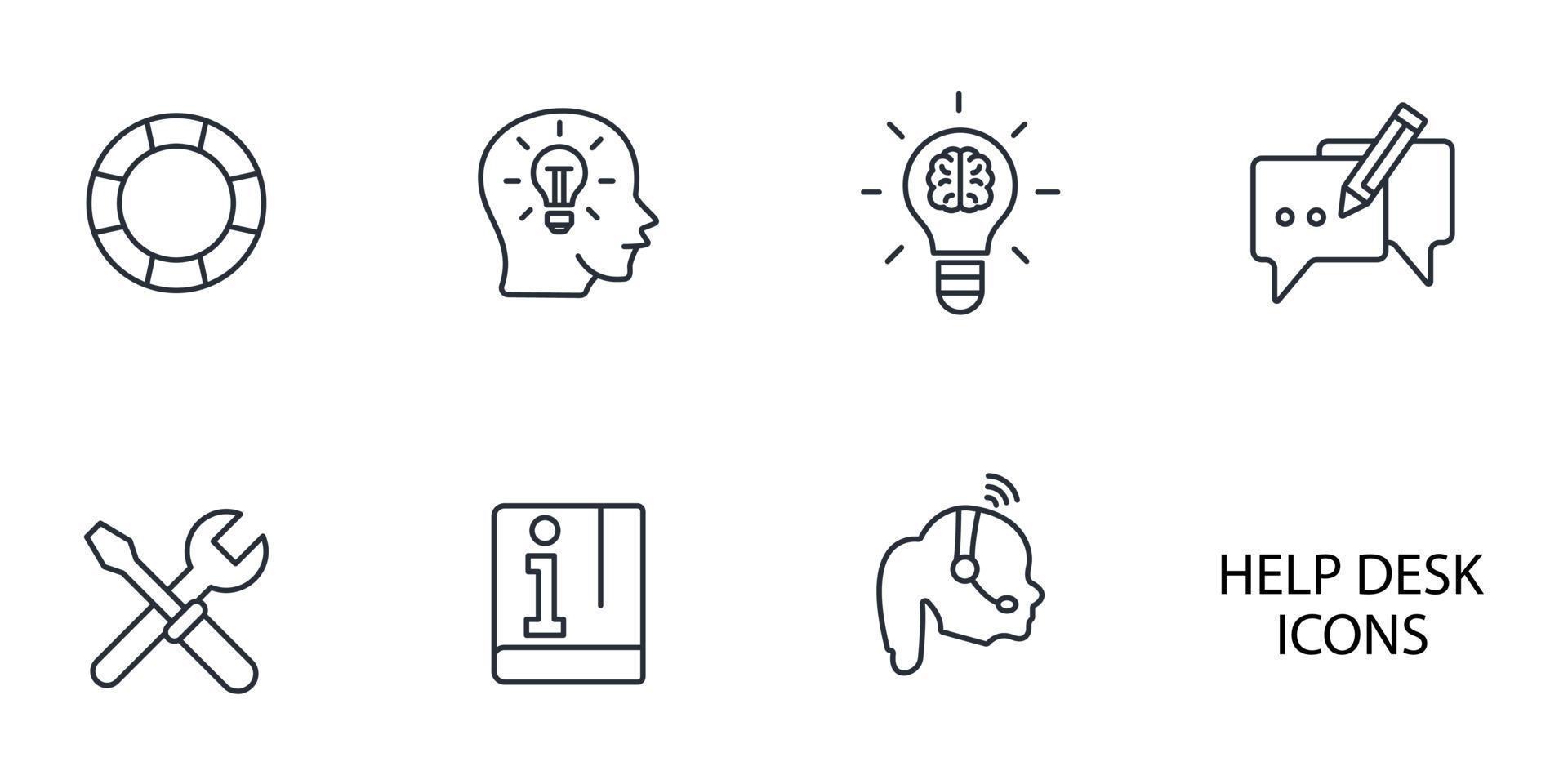 HELP DESK ICONS