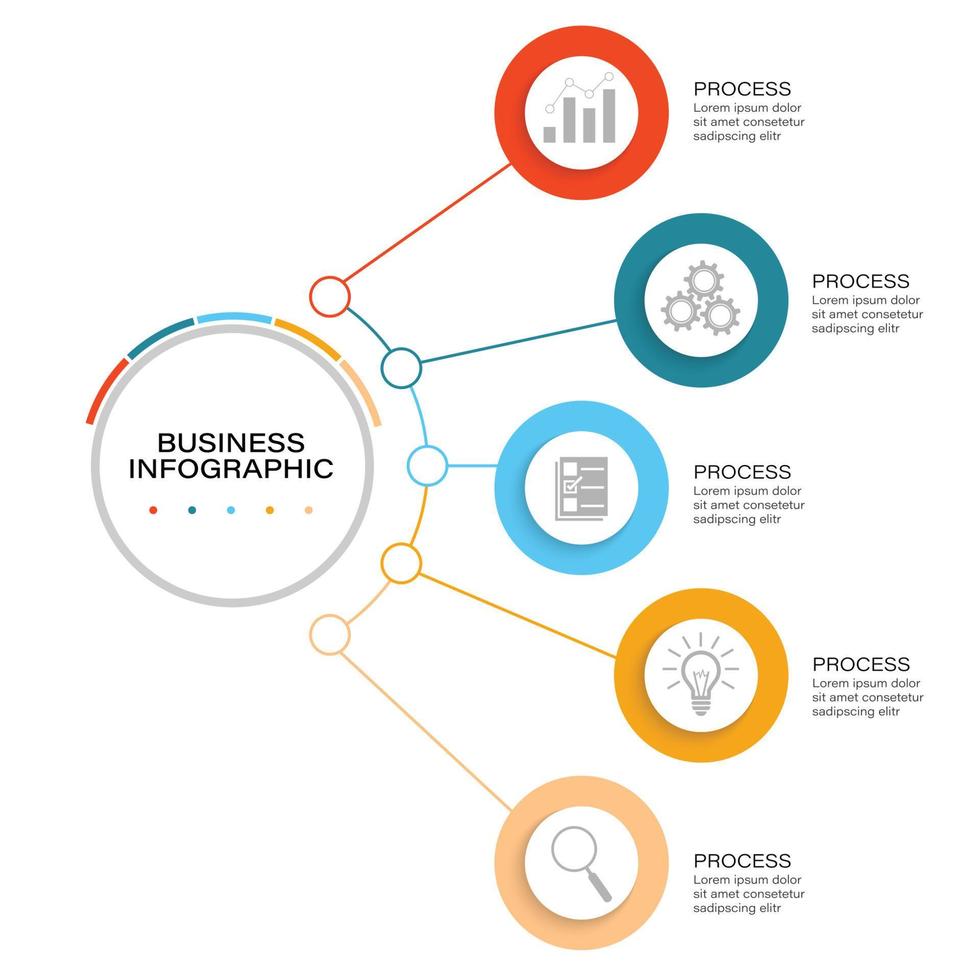 BUSINESS INFOGRAPHIC

PROCESS
Lorem ipsum dolor sit amet consetetur sadipscing elitr

PROCESS
Lorem ipsum dolor sit amet consetetur sadipscing elitr

PROCESS
Lorem ipsum dolor sit amet consetetur sadipscing elitr

PROCESS
Lorem ipsum dolor sit amet consetetur sadipscing elitr

PROCESS
Lorem ipsum dolor sit amet consetetur sadipscing elitr