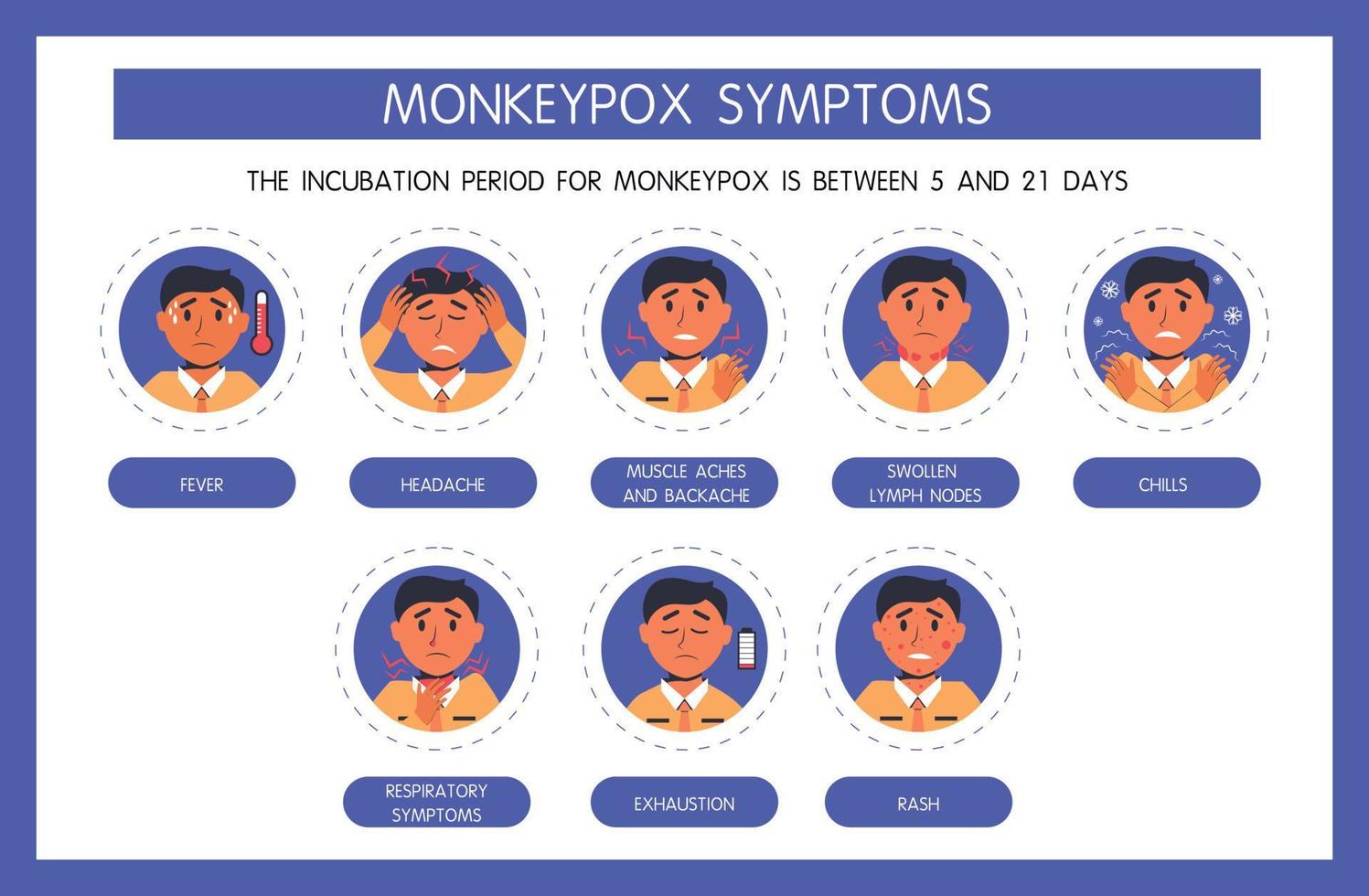 MONKEYPOX SYMPTOMS

THE INCUBATION PERIOD FOR MONKEYPOX IS BETWEEN 5 AND 21 DAYS

FEVER

HEADACHE

MUSCLE ACHES AND BACKACHE

SWOLLEN LYMPH NODES

CHILLS

RESPIRATORY SYMPTOMS

EXHAUSTION

RASH