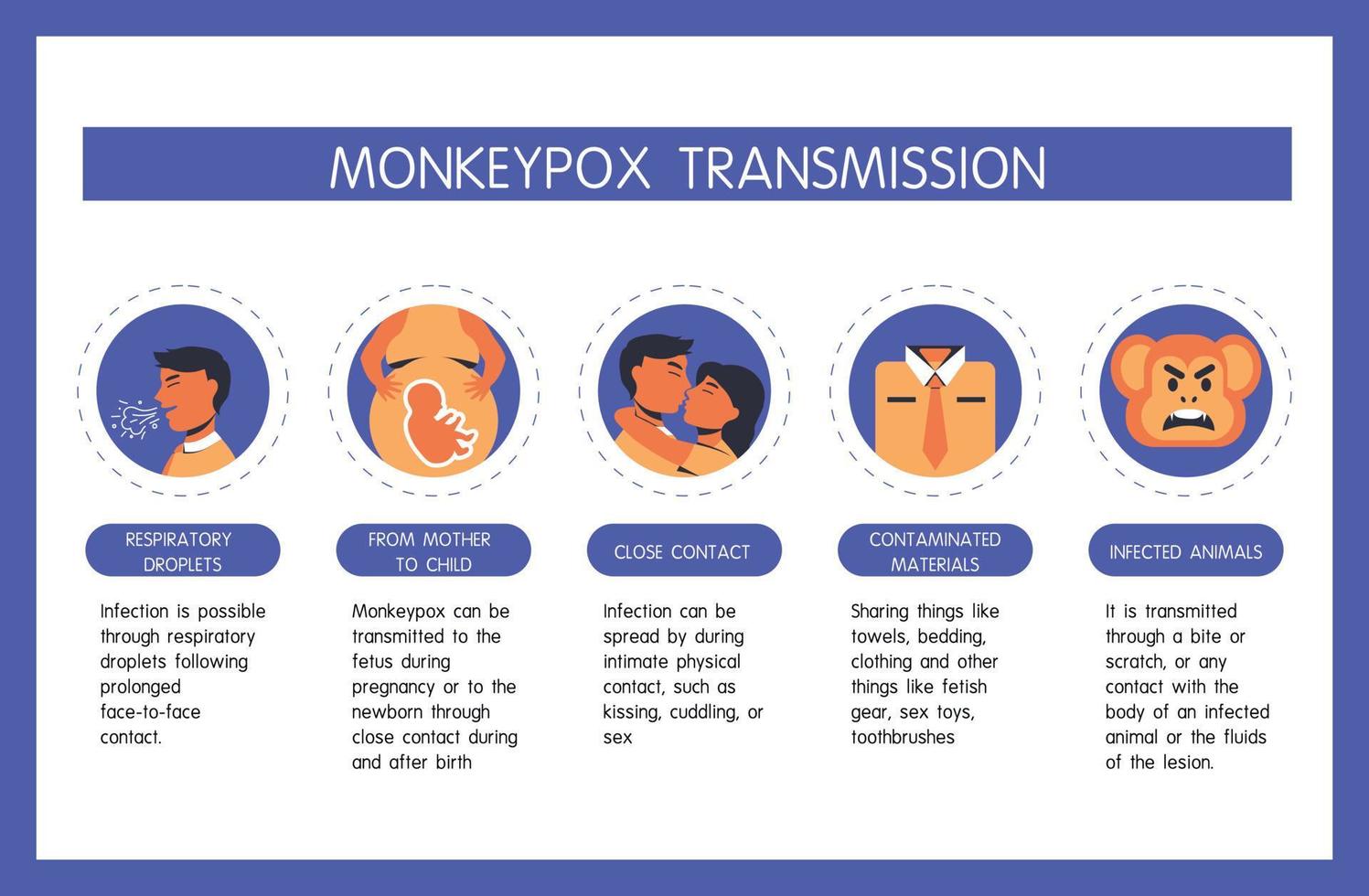 MONKEYPOX TRANSMISSION

RESPIRATORY DROPLETS

Infection is possible through respiratory droplets following prolonged face-to-face contact.

FROM MOTHER TO CHILD

Monkeypox can be transmitted to the fetus during pregnancy or to the newborn through close contact during and after birth

CLOSE CONTACT

Infection can be spread by during intimate physical contact, such as kissing, cuddling, or sex

CONTAMINATED MATERIALS

Sharing things like towels, bedding, clothing and other things like fetish gear, sex toys, toothbrushes

INFECTED ANIMALS

It is transmitted through a bite or scratch, or any contact with the body of an infected animal or the fluids of the lesion.