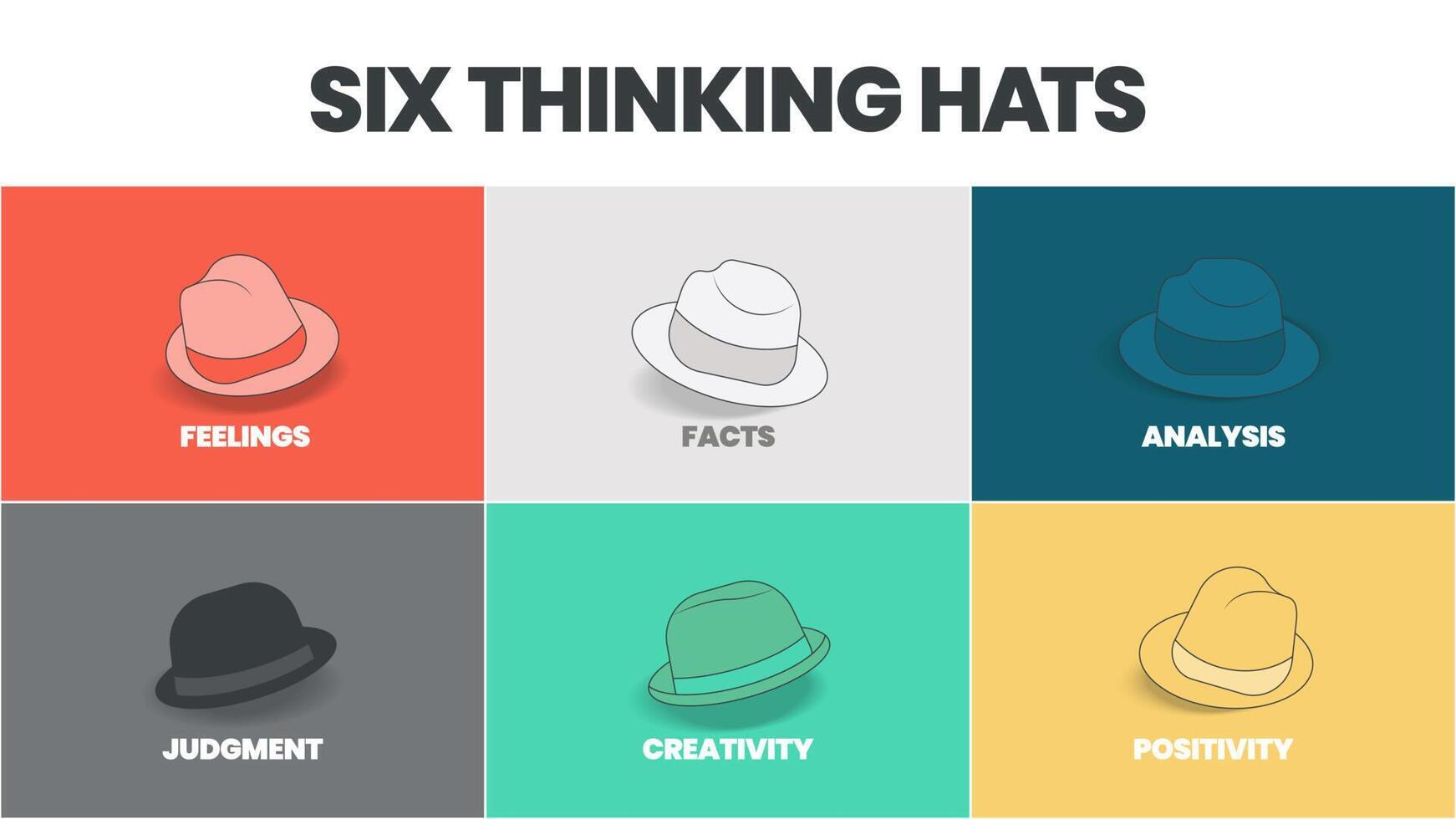 SIX THINKING HATS

FEELINGS

FACTS

ANALYSIS

JUDGMENT

CREATIVITY

POSITIVITY